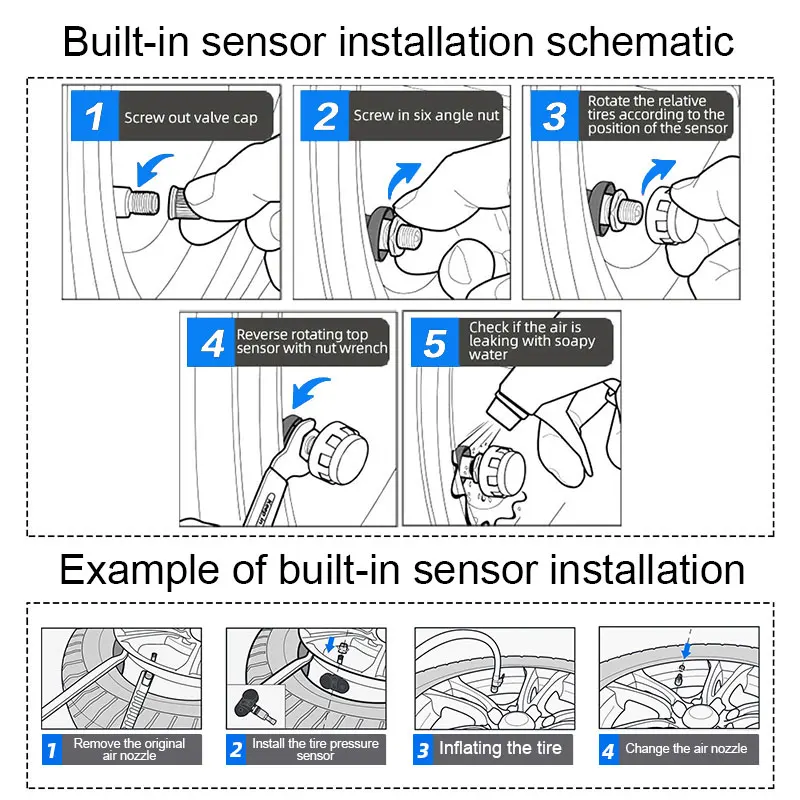 Built-in sensor installation schematic

1 Screw out valve cap

2 Screw in six angle nut

3 Rotate the relative tires according to the position of the sensor

4 Reverse rotating top sensor with nut wrench

5 Check if the air is leaking with soapy water

Example of built-in sensor installation

1 Remove the original air nozzle

2 Install the tire pressure sensor

3 Inflating the tire

4 Change the air nozzle