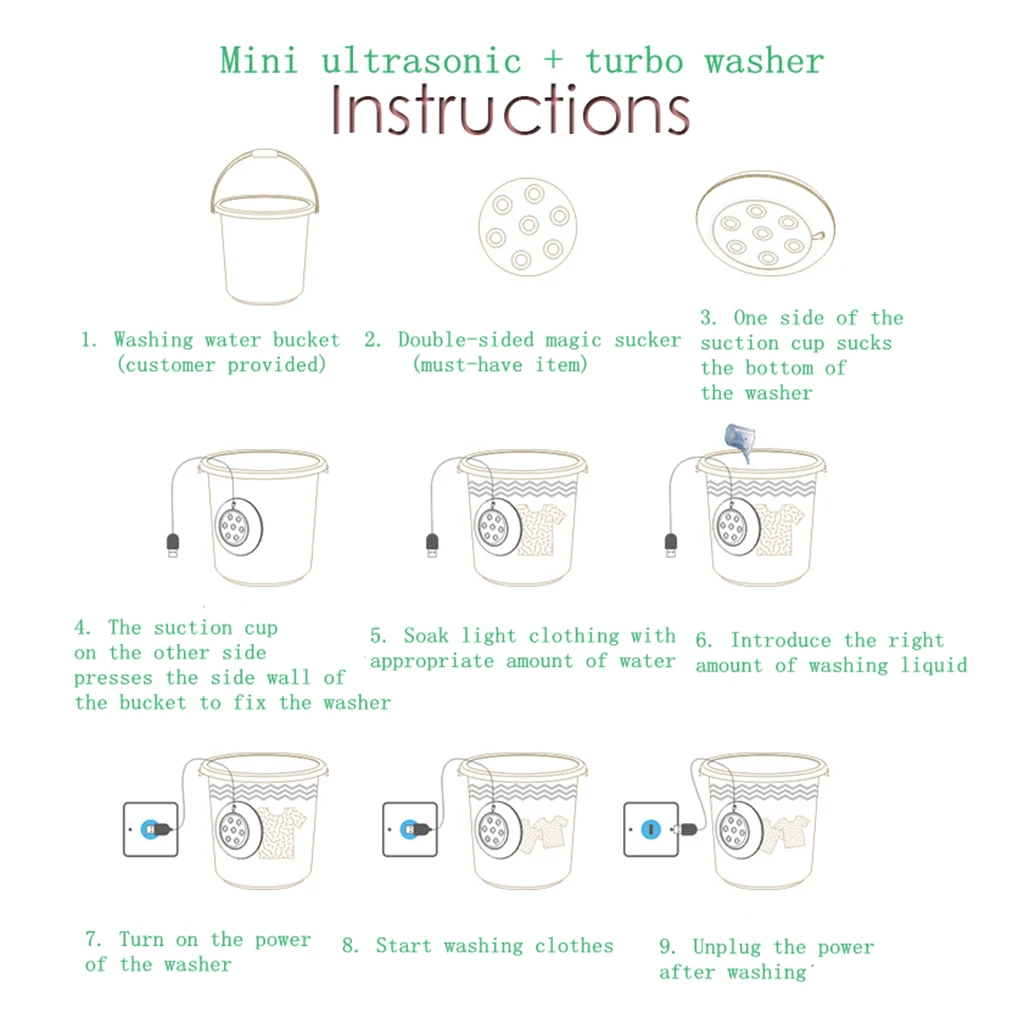 Mini ultrasonic + turbo washer
Instructions

1. Washing water bucket (customer provided)

2. Double-sided magic sucker (must-have item)

3. One side of the suction cup sucks the bottom of the washer

4. The suction cup on the other side presses the side wall of the bucket to fix the washer

5. Soak light clothing with appropriate amount of water

6. Introduce the right amount of washing liquid

7. Turn on the power of the washer

8. Start washing clothes

9. Unplug the power after washing