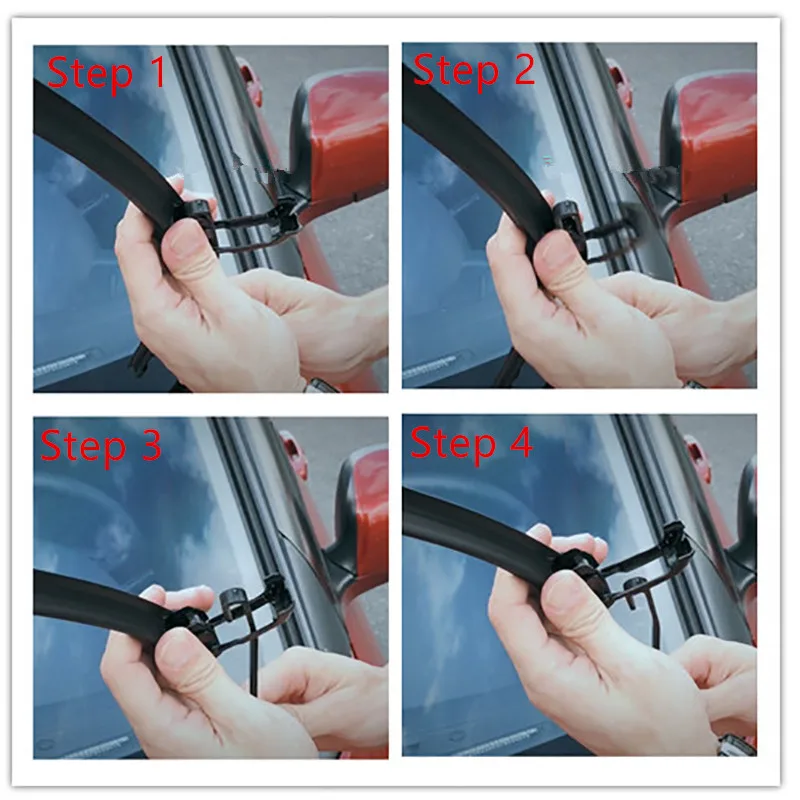 Step 1

Step 2

Step 3

Step 4