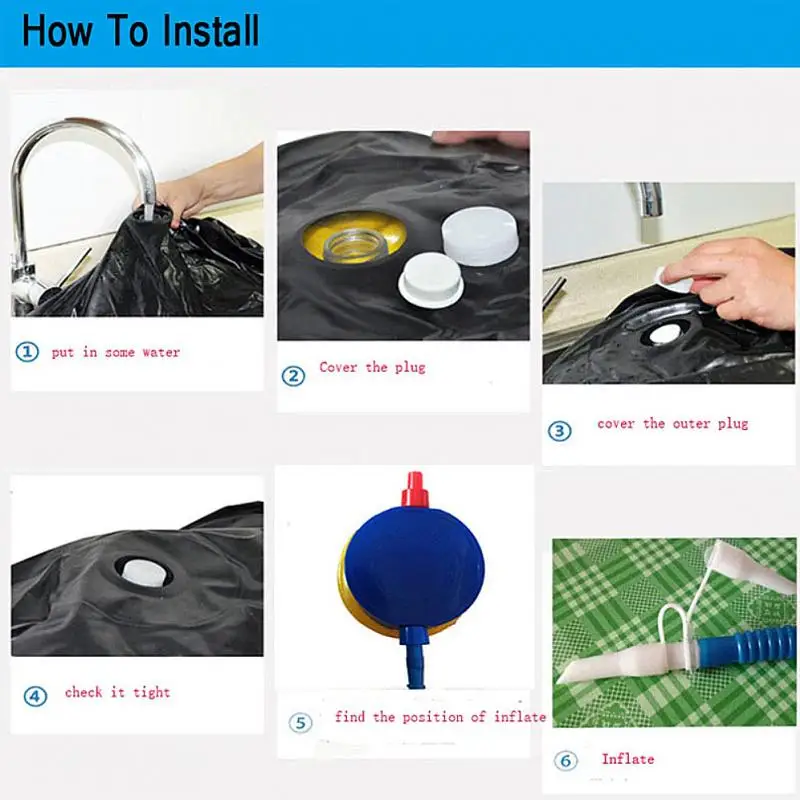 How To Install

① put in some water

② Cover the plug

③ cover the outer plug

④ check it tight

⑤ find the position of inflate

⑥ Inflate