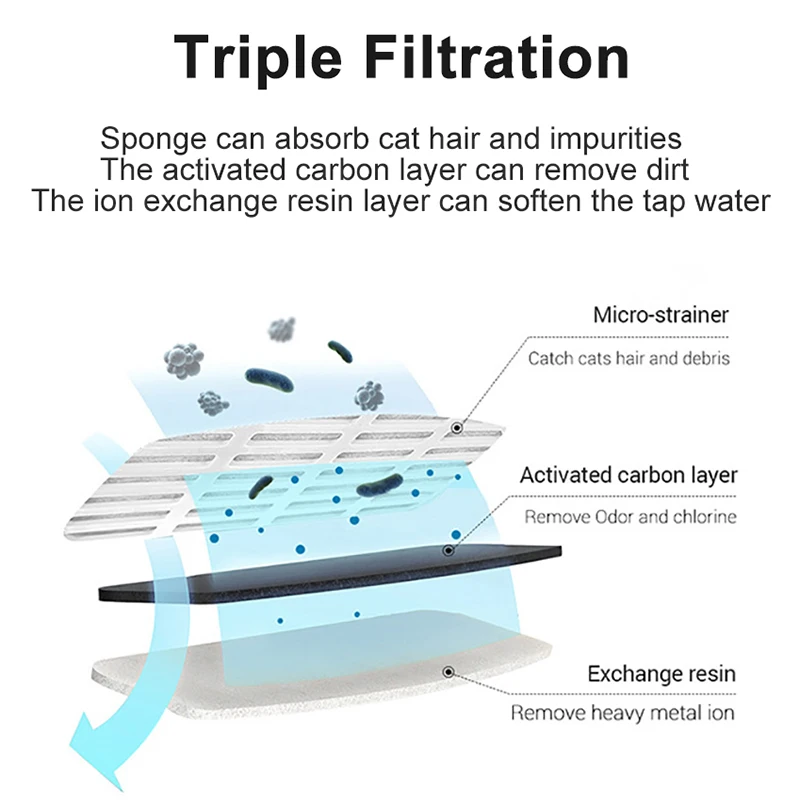 Triple Filtration

Sponge can absorb cat hair and impurities
The activated carbon layer can remove dirt
The ion exchange resin layer can soften the tap water

Micro-strainer

Catch cats hair and debris

Activated carbon layer

Remove Odor and chlorine

Exchange resin

Remove heavy metal ion