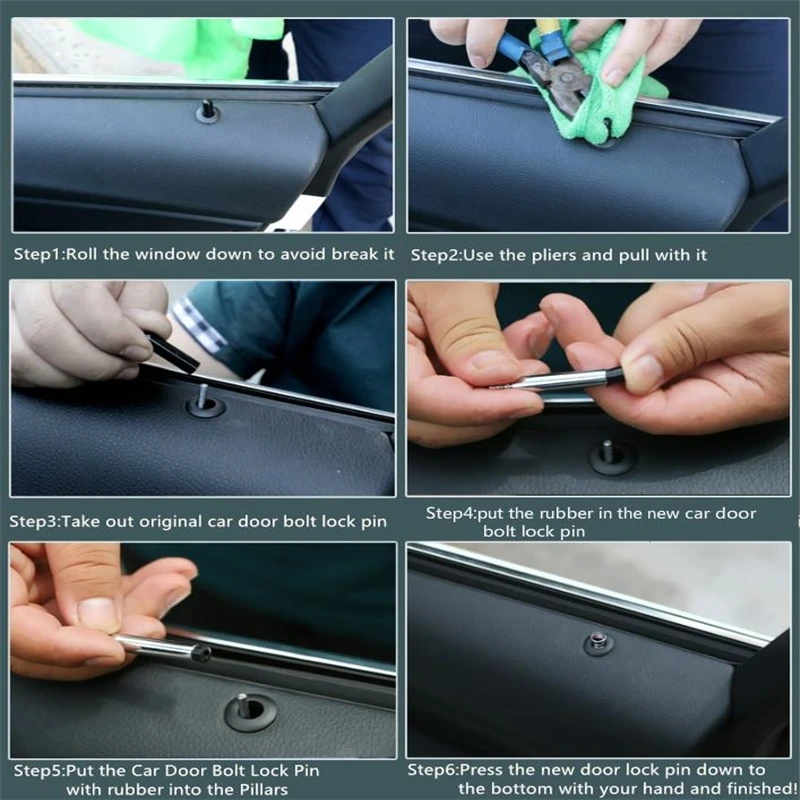 Step1:Roll the window down to avoid break it

Step2:Use the pliers and pull with it

Step3:Take out original car door bolt lock pin

Step4:put the rubber in the new car door bolt lock pin

Step5:Put the Car Door Bolt Lock Pin with rubber into the Pillars

Step6:Press the new door lock pin down to the bottom with your hand and finished!