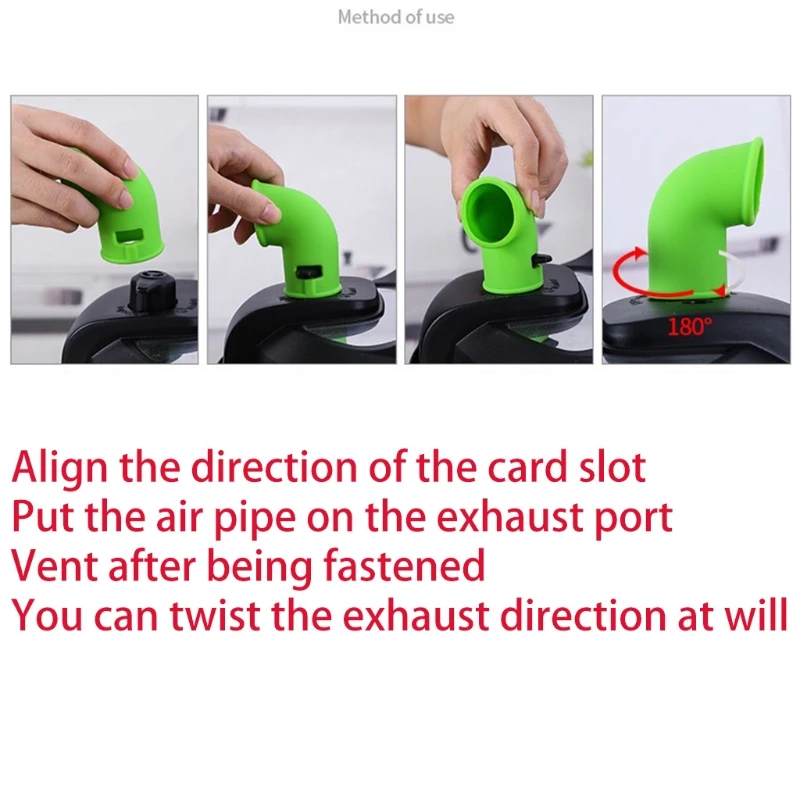 Method of use

180°

Align the direction of the card slot
Put the air pipe on the exhaust port
Vent after being fastened
You can twist the exhaust direction at will