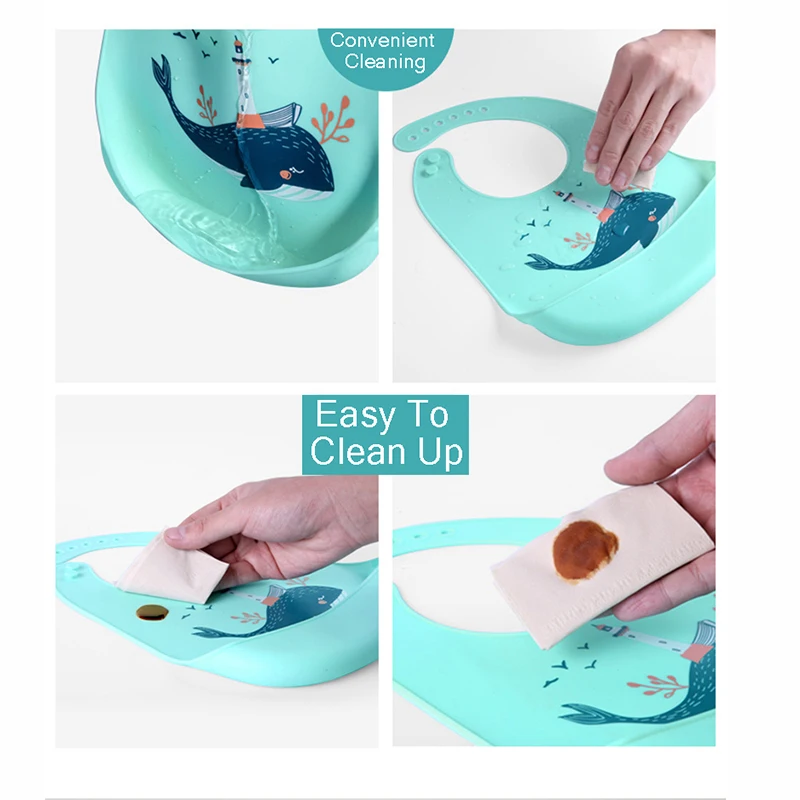 Convenient Cleaning

Easy To Clean Up