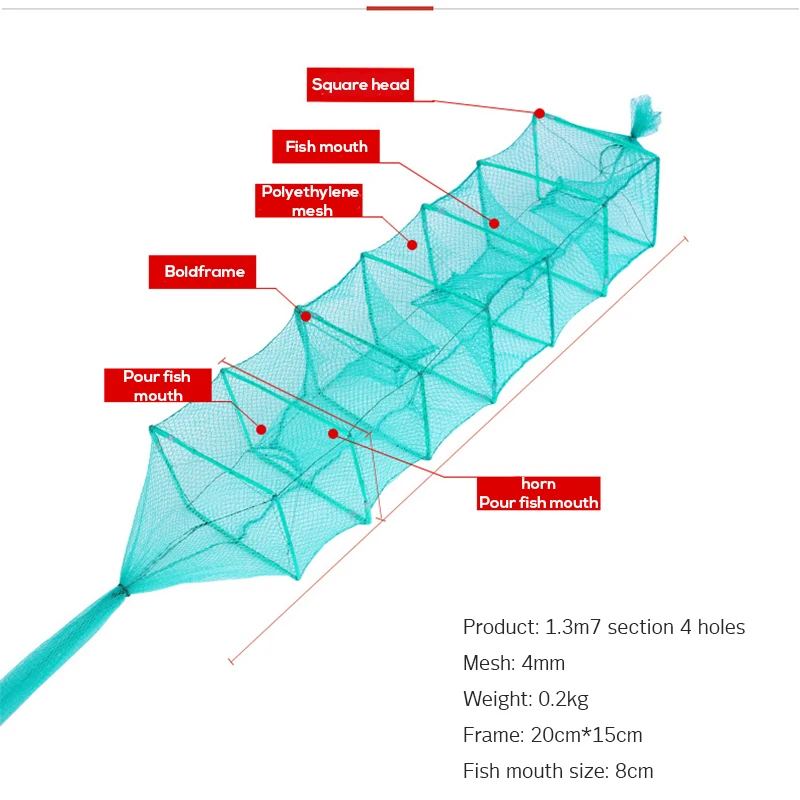 Square head

Fish mouth

Polyethylene mesh

Boldframe

Pour fish mouth

horn
Pour fish mouth

Product: 1.3m7 section 4 holes

Mesh: 4mm

Weight: 0.2kg

Frame: 20cm*15cm

Fish mouth size: 8cm