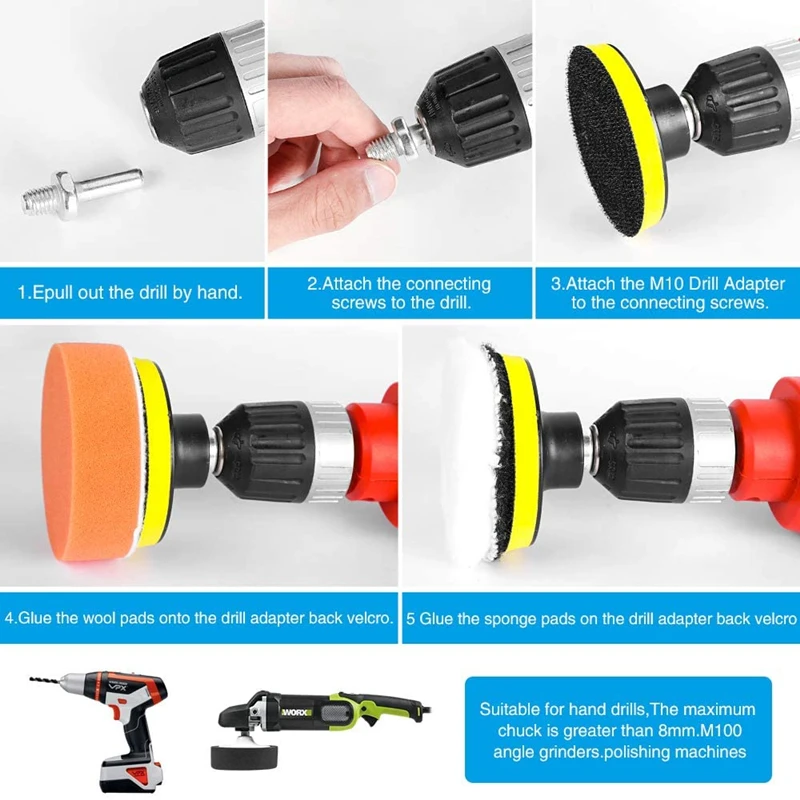 1.Epull out the drill by hand.

2.Attach the connecting screws to the drill.

3.Attach the M10 Drill Adapter to the connecting screws.

4.Glue the wool pads onto the drill adapter back velcro.

5 Glue the sponge pads on the drill adapter back velcro

VPX

WORX

Suitable for hand drills,The maximum chuck is greater than 8mm.M100 angle grinders.polishing machines