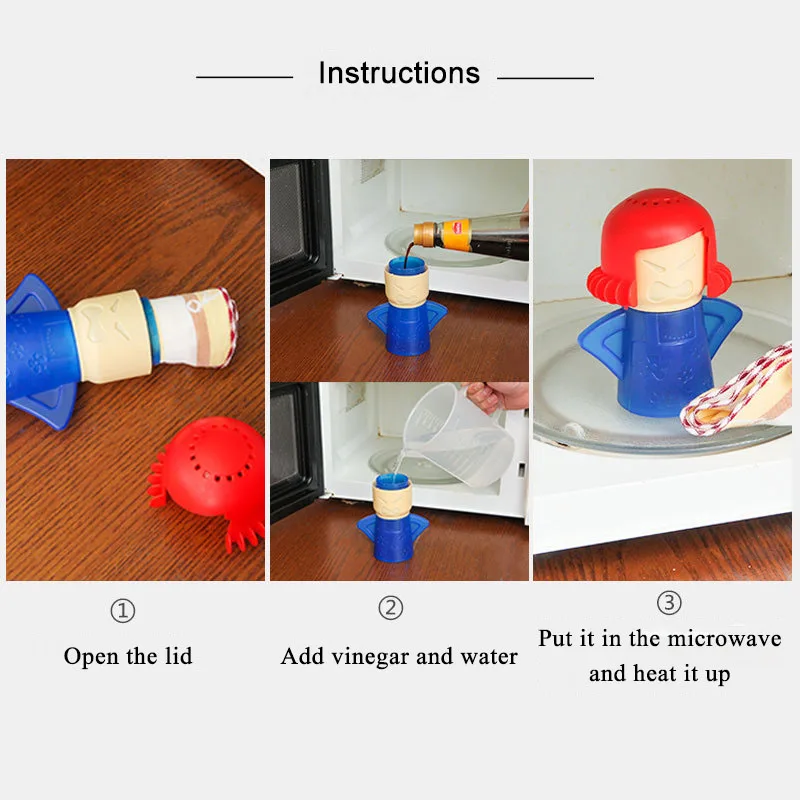 Instructions

①

Open the lid

②

Add vinegar and water

③

Put it in the microwave and heat it up