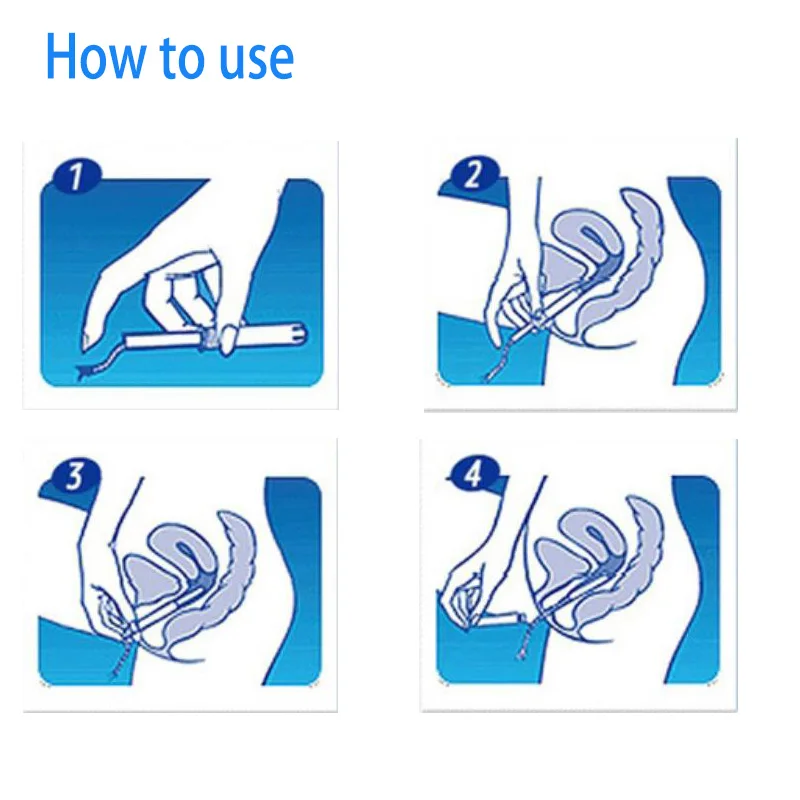 How to use

1

2

3

4