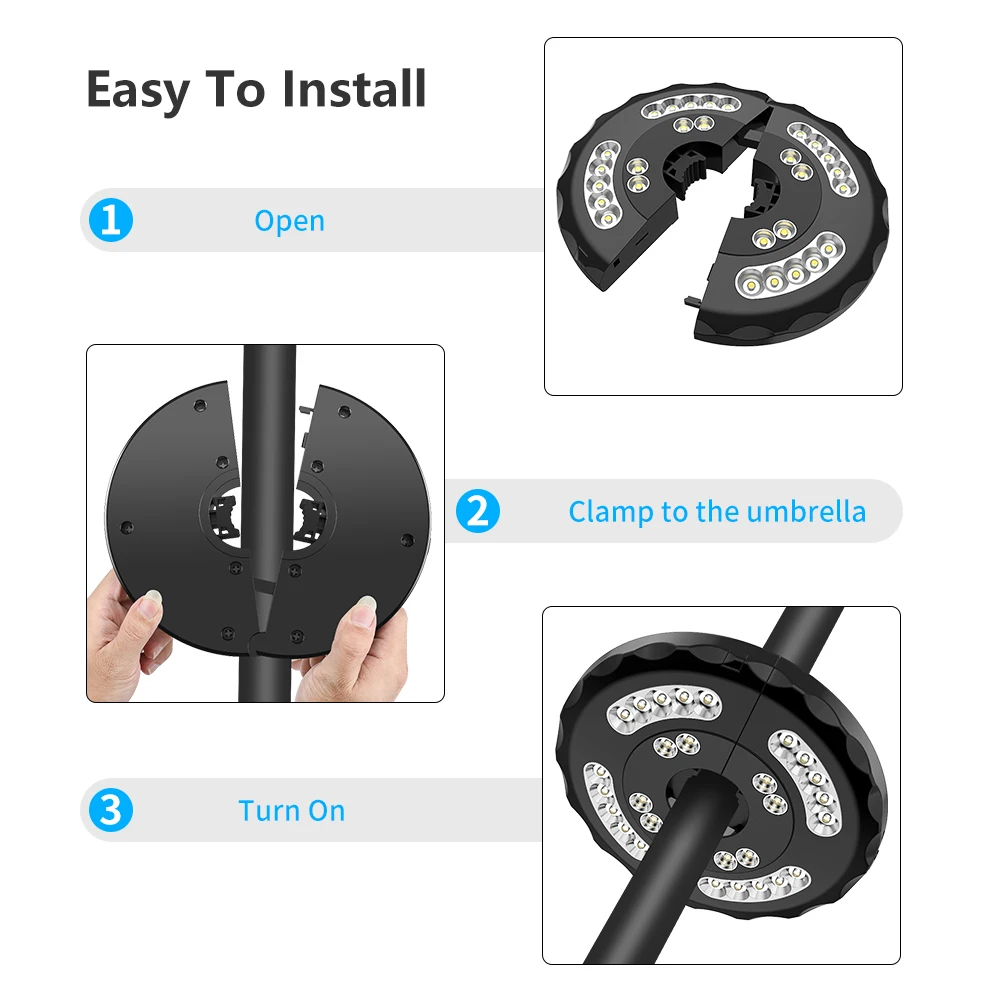 Easy To Install

1 Open

2 Clamp to the umbrella

3 Turn On