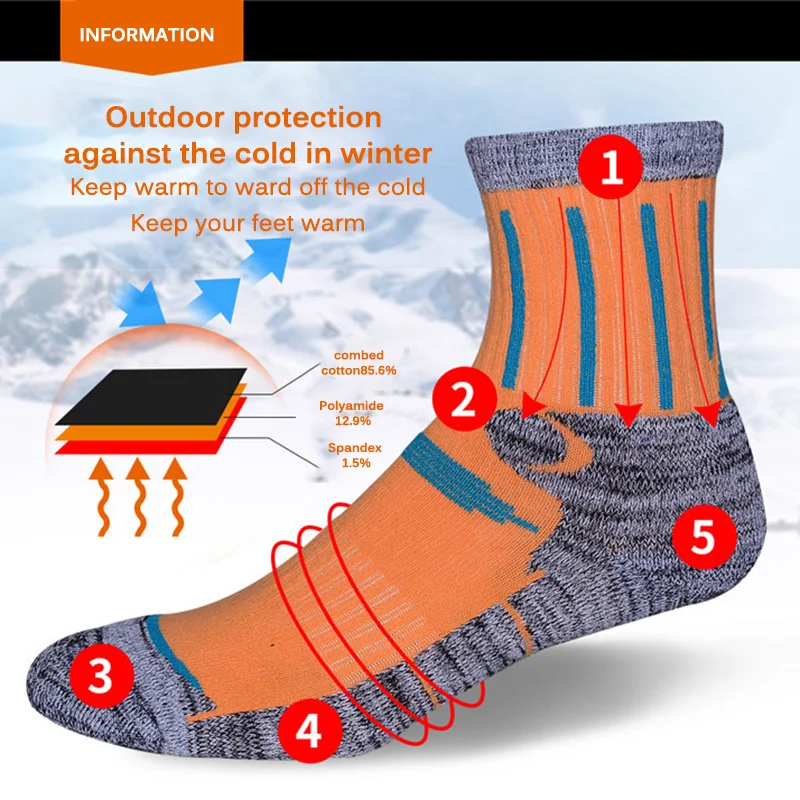 INFORMATION

Outdoor protection against the cold in winter

Keep warm to ward off the cold

Keep your feet warm

combed cotton85.6%

Polyamide 12.9%

Spandex 1.5%

1

2

3

4

5