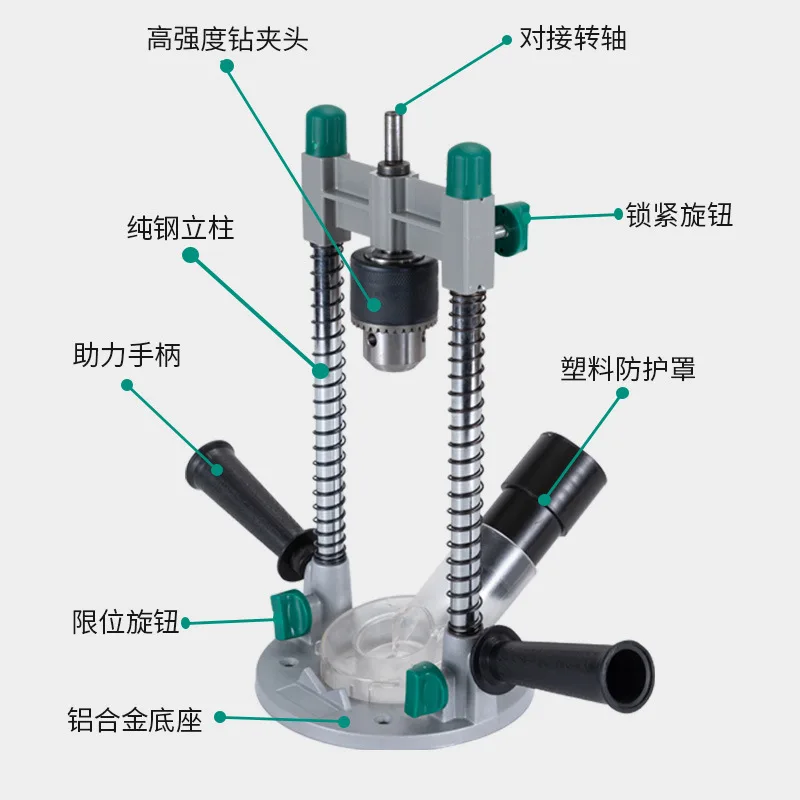 高强度钻夹头
对接转轴
锁紧旋钮
纯钢立柱
助力手柄
塑料防护罩
限位旋钮
铝合金底座