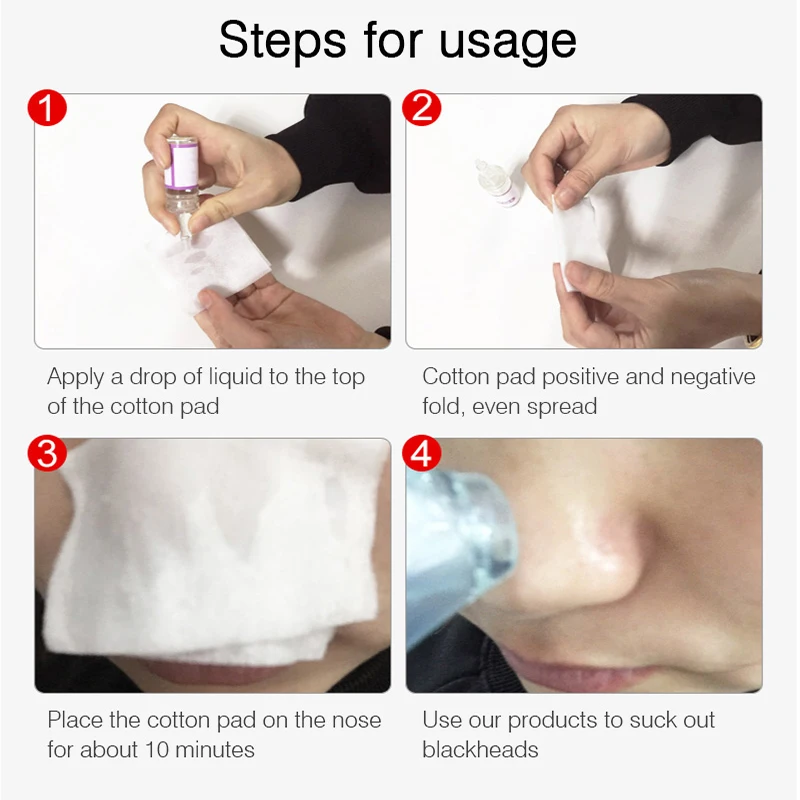 Steps for usage

1

Apply a drop of liquid to the top of the cotton pad

2

Cotton pad positive and negative fold, even spread

3

Place the cotton pad on the nose for about 10 minutes

4

Use our products to suck out blackheads