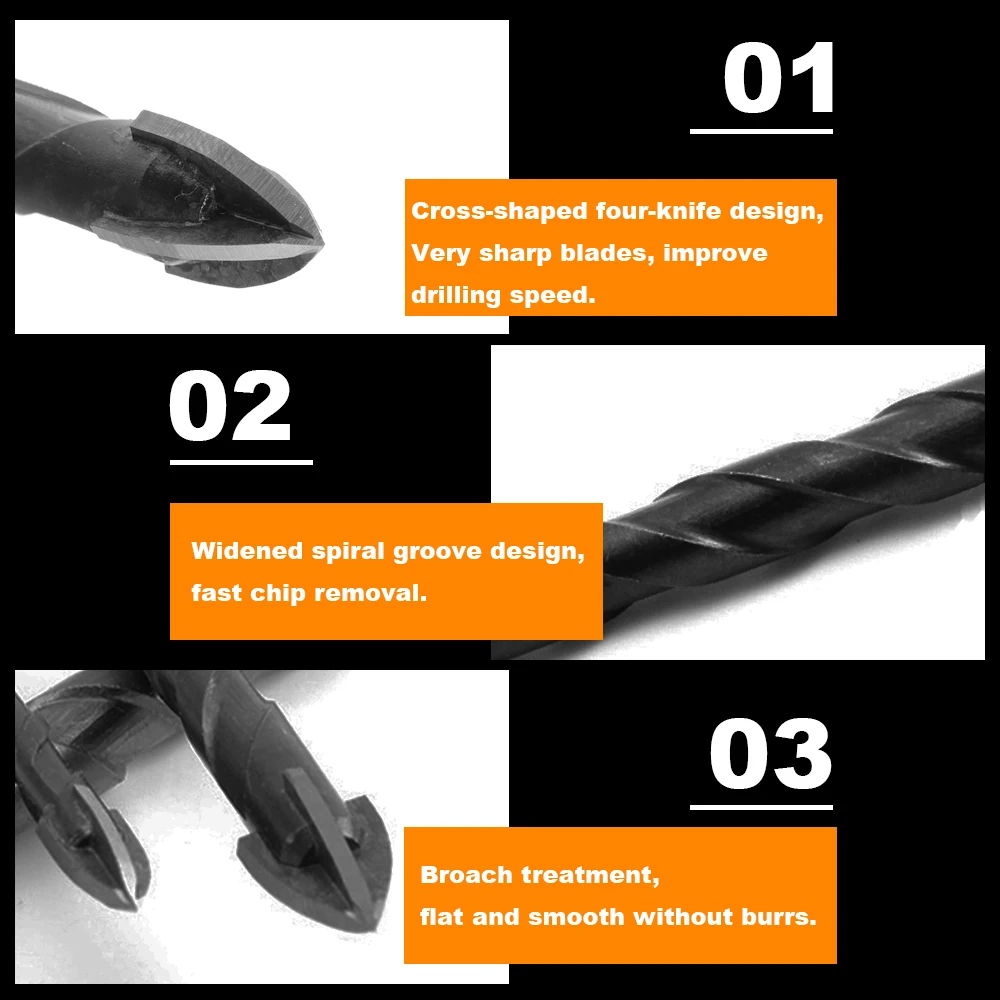 01

Cross-shaped four-knife design, Very sharp blades, improve drilling speed.

02

Widened spiral groove design, fast chip removal.

03

Broach treatment, flat and smooth without burrs.