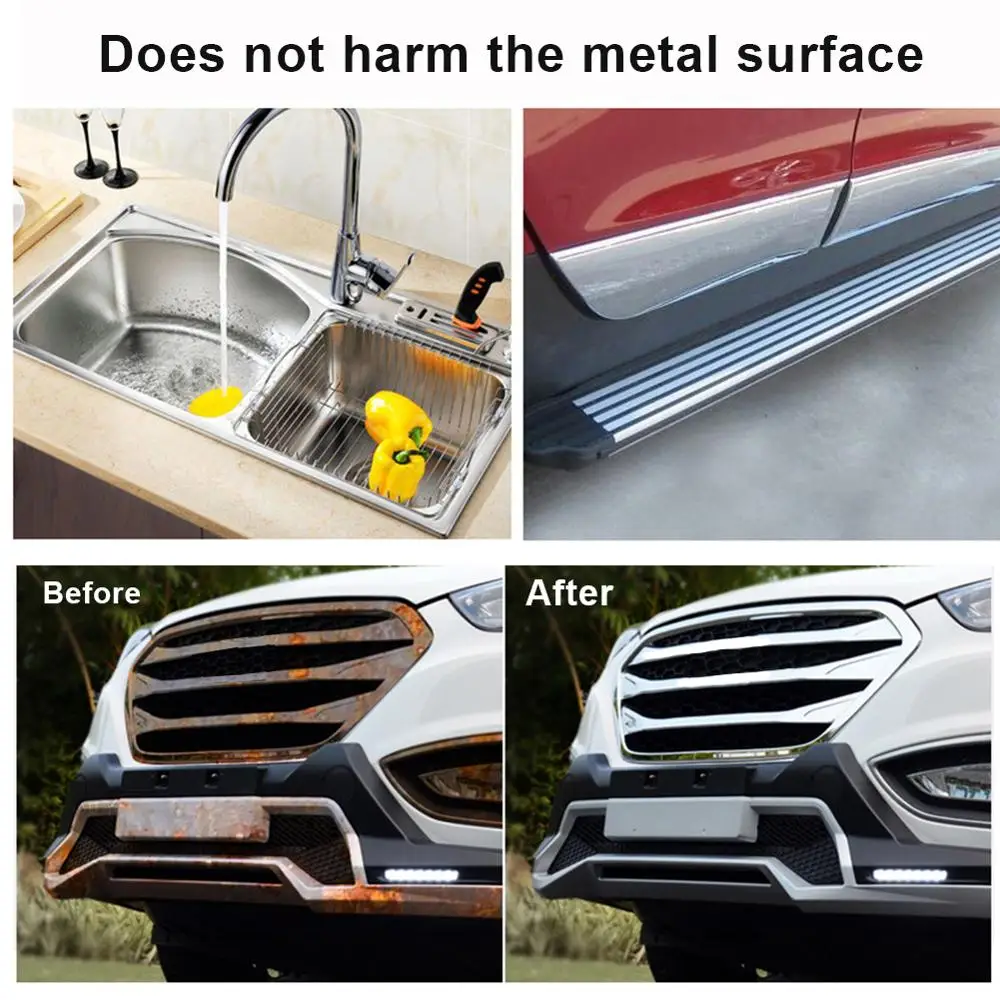 Does not harm the metal surface

Before

After