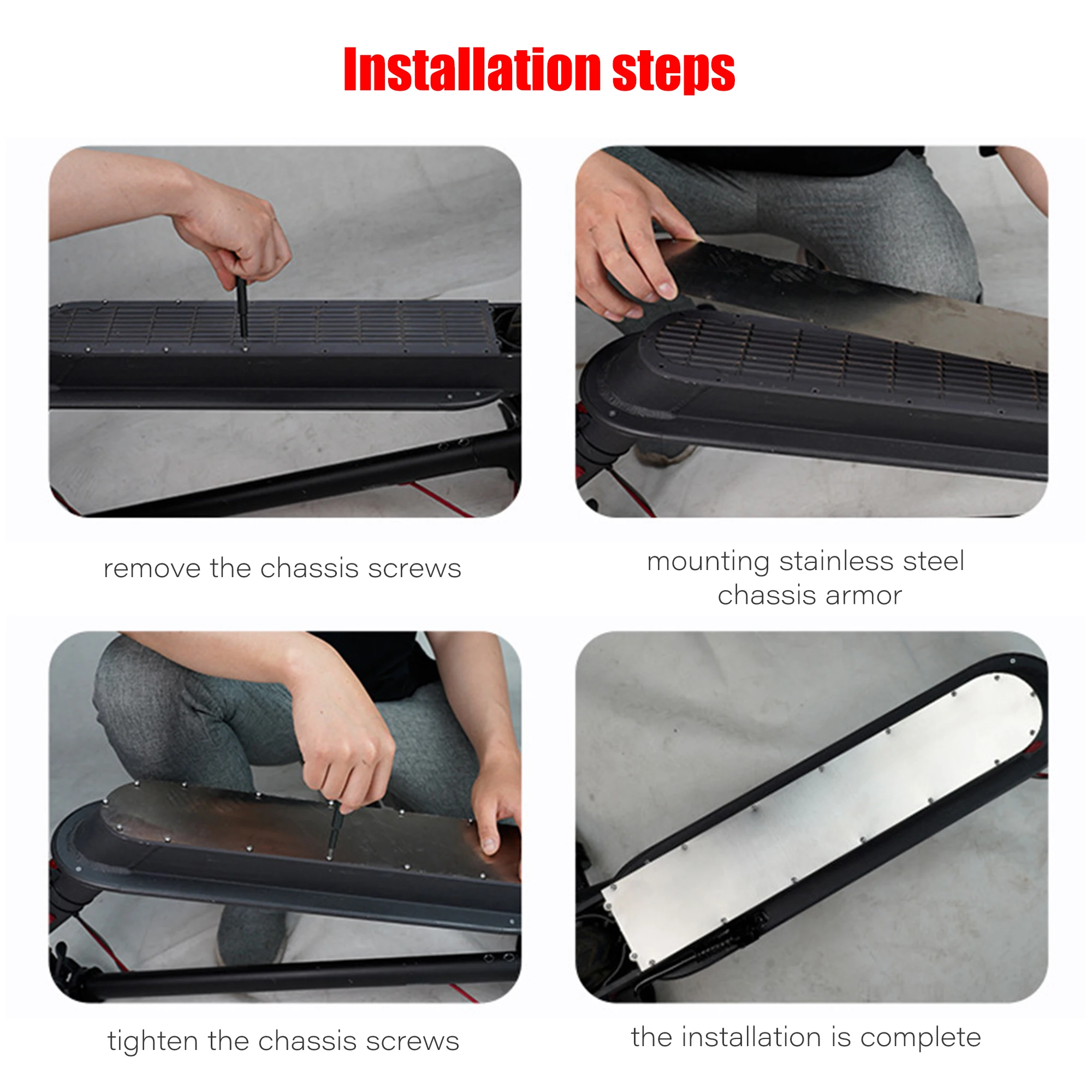 Installation steps

remove the chassis screws

mounting stainless steel chassis armor

tighten the chassis screws

the installation is complete