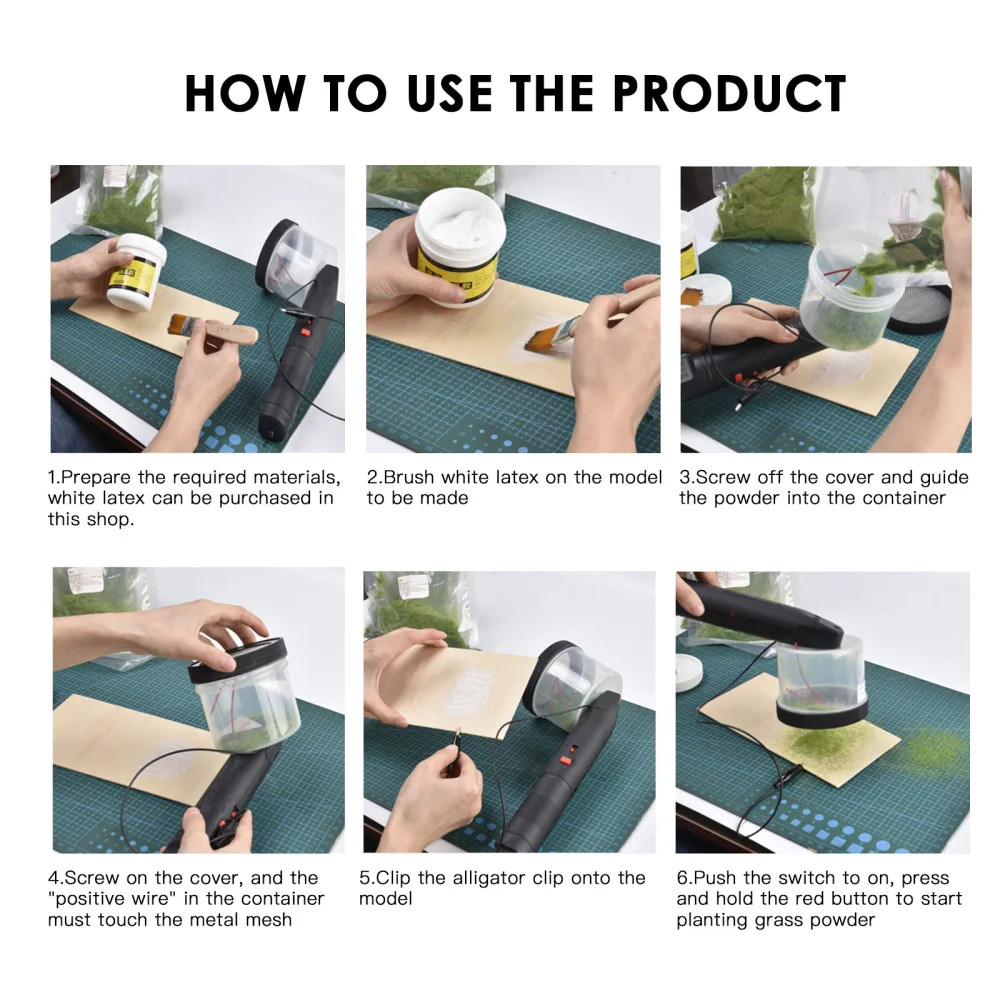 HOW TO USE THE PRODUCT

1.Prepare the required materials, white latex can be purchased in this shop.

2.Brush white latex on the model to be made

3.Screw off the cover and guide the powder into the container

4.Screw on the cover, and the "positive wire" in the container must touch the metal mesh

5.Clip the alligator clip onto the model

6.Push the switch to on, press and hold the red button to start planting grass powder