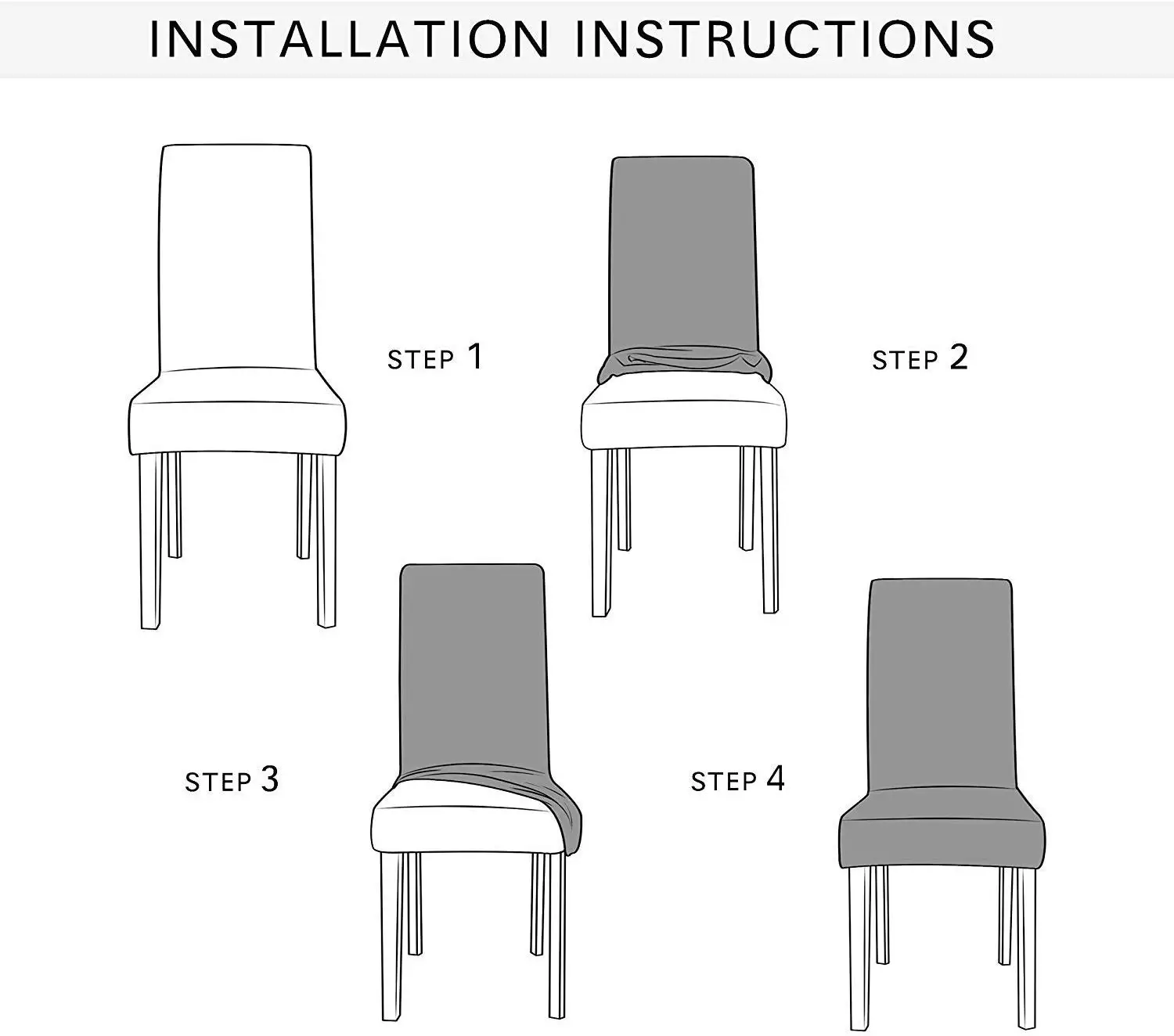 INSTALLATION INSTRUCTIONS

STEP 1

STEP 2

STEP 3

STEP 4