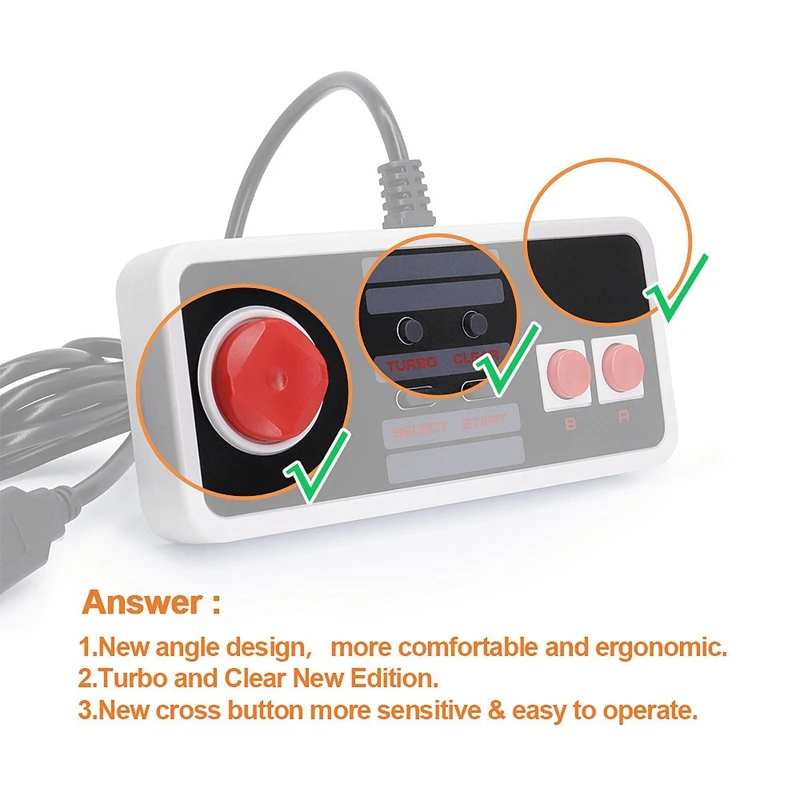 TURBO CLEAR
SELECT START
B A

Answer :

1.New angle design, more comfortable and ergonomic.
2.Turbo and Clear New Edition.
3.New cross button more sensitive & easy to operate.