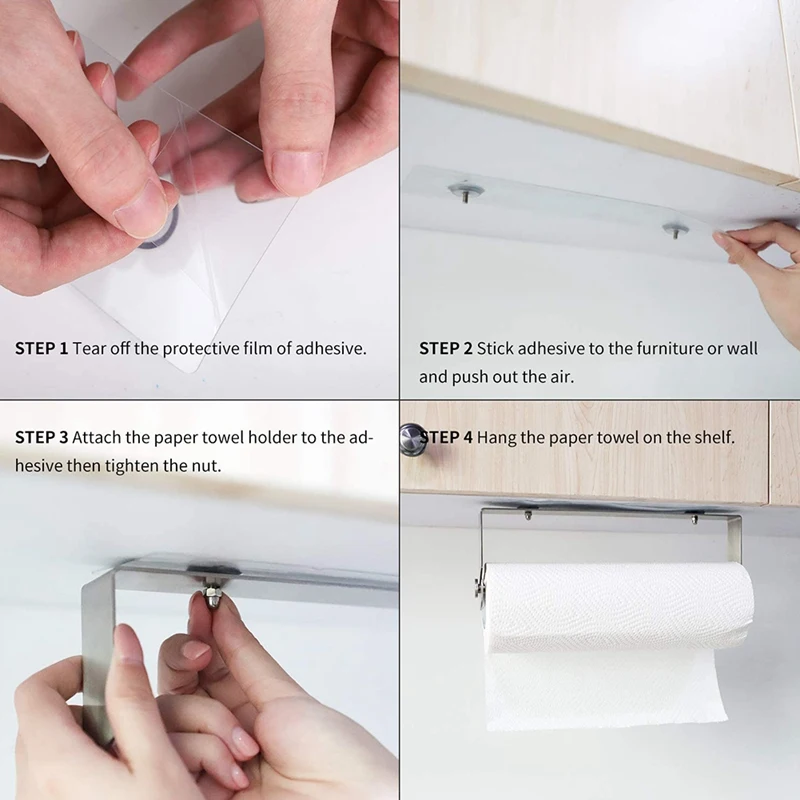 STEP 1 Tear off the protective film of adhesive.

STEP 2 Stick adhesive to the furniture or wall and push out the air.

STEP 3 Attach the paper towel holder to the adhesive then tighten the nut.

STEP 4 Hang the paper towel on the shelf.