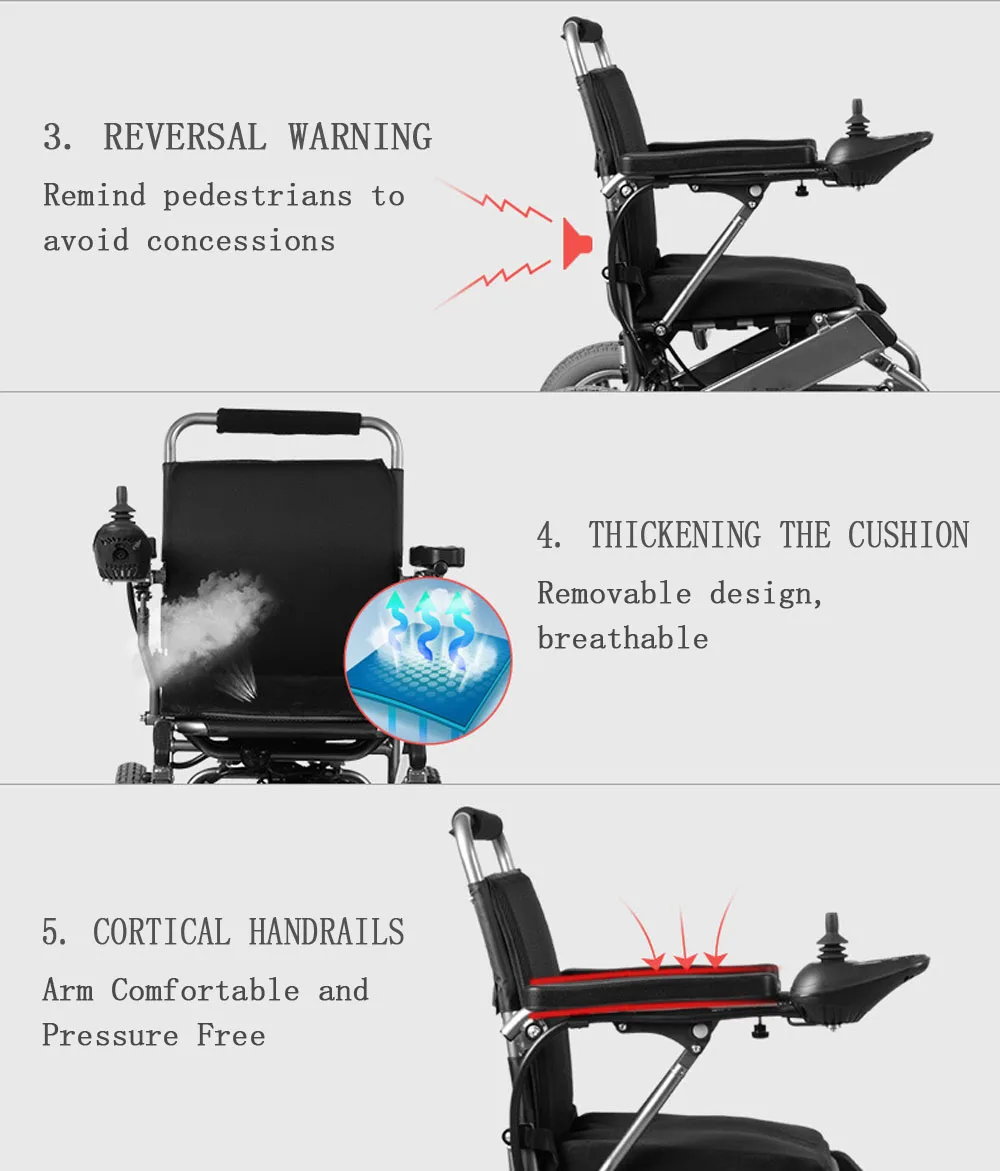 3. REVERSAL WARNING
Remind pedestrians to avoid concessions

4. THICKENING THE CUSHION
Removable design, breathable

5. CORTICAL HANDRAILS
Arm Comfortable and Pressure Free