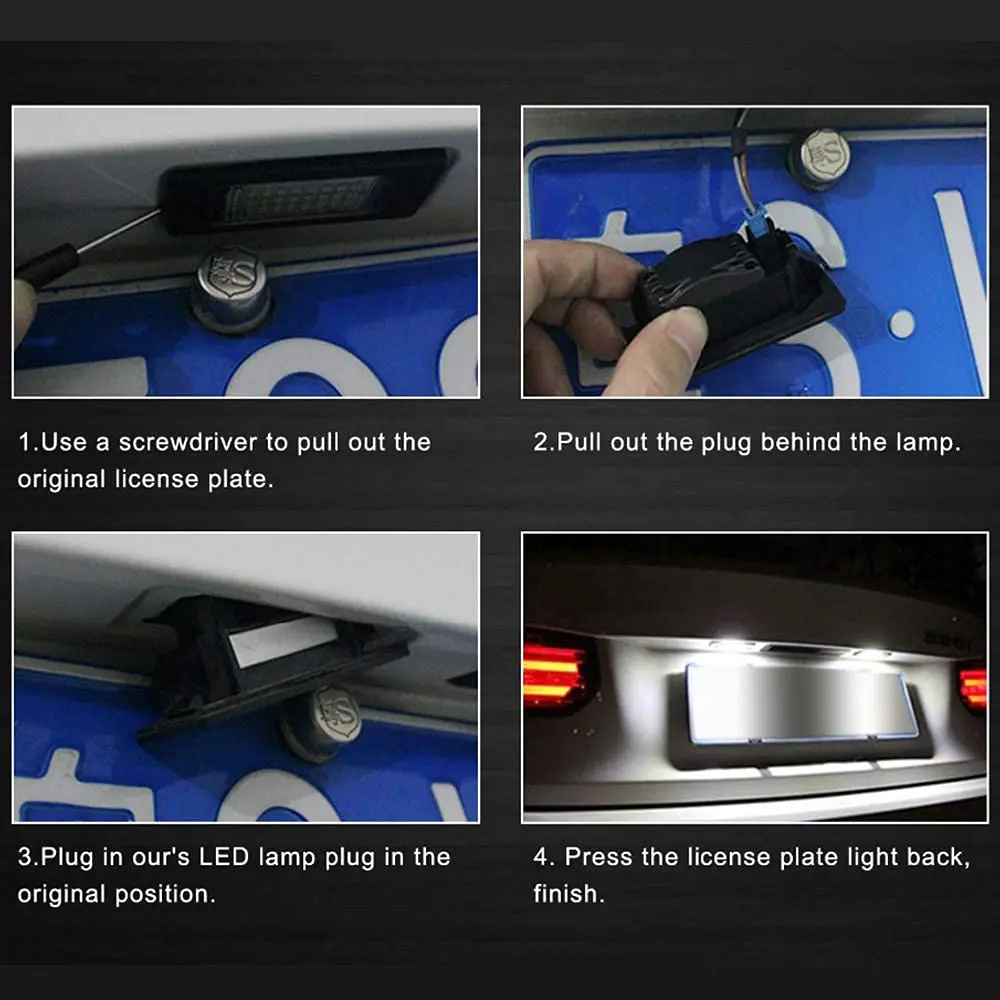 1.Use a screwdriver to pull out the original license plate.

2.Pull out the plug behind the lamp.

3.Plug in our's LED lamp plug in the original position.

4. Press the license plate light back, finish.