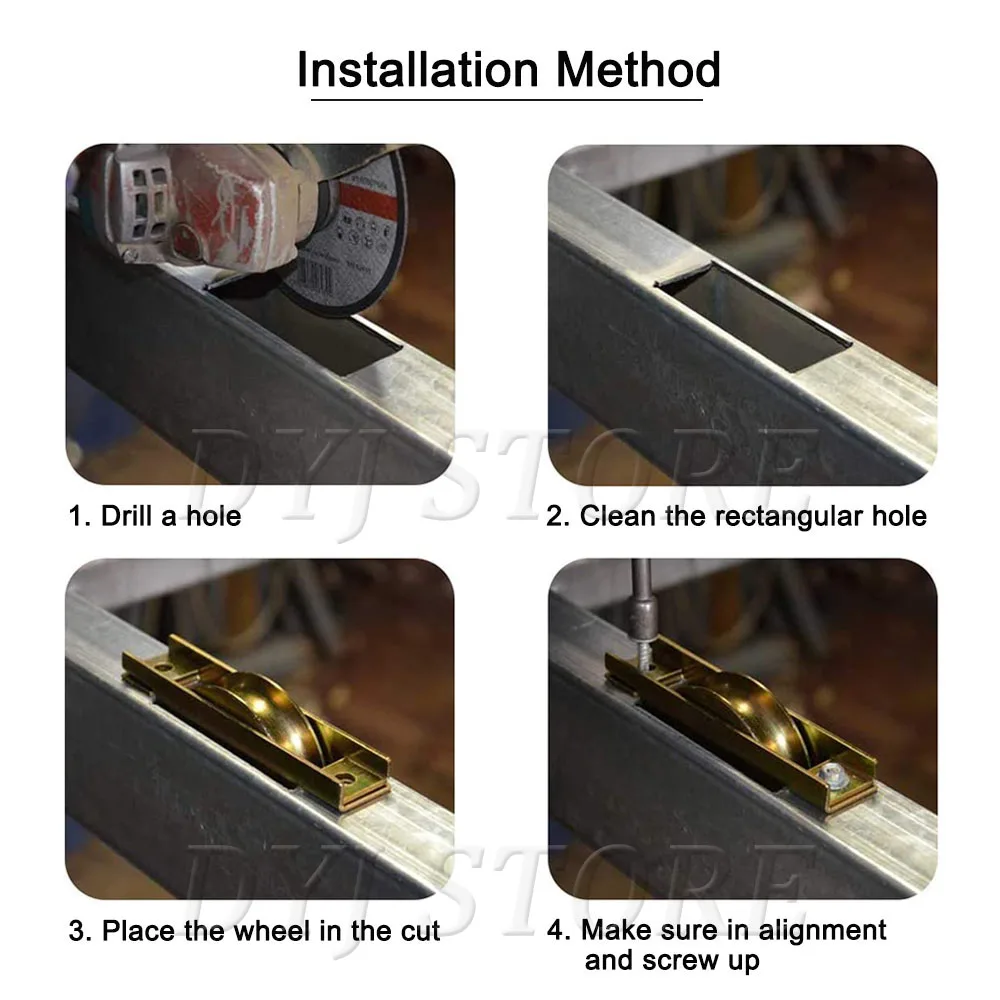 Installation Method

1. Drill a hole

2. Clean the rectangular hole

DYJ STORE

3. Place the wheel in the cut

4. Make sure in alignment and screw up

DYJ STORE