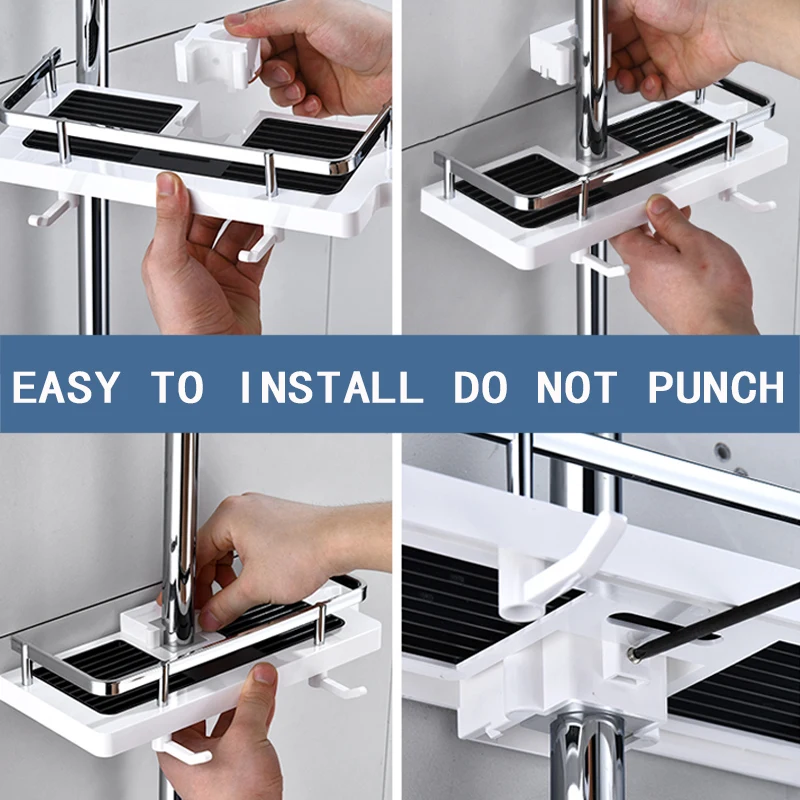 EASY TO INSTALL DO NOT PUNCH