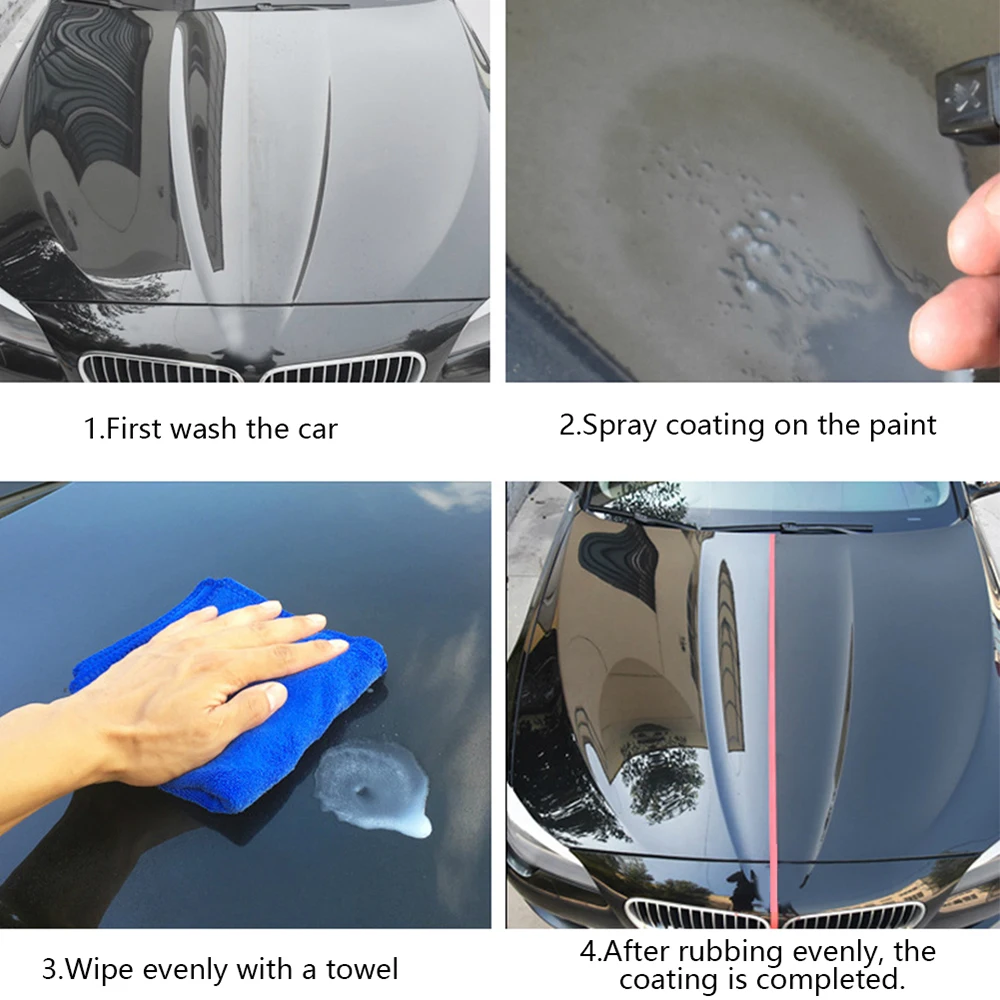 1.First wash the car

2.Spray coating on the paint

3.Wipe evenly with a towel

4.After rubbing evenly, the coating is completed.