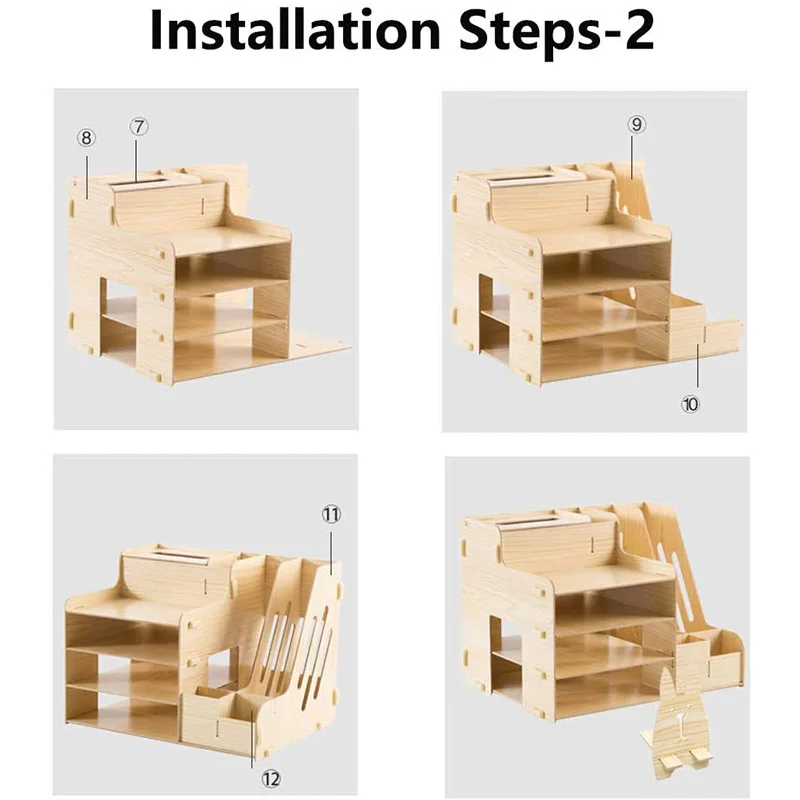 Installation Steps-2

⑧
⑦

⑨
⑩

⑪
⑫