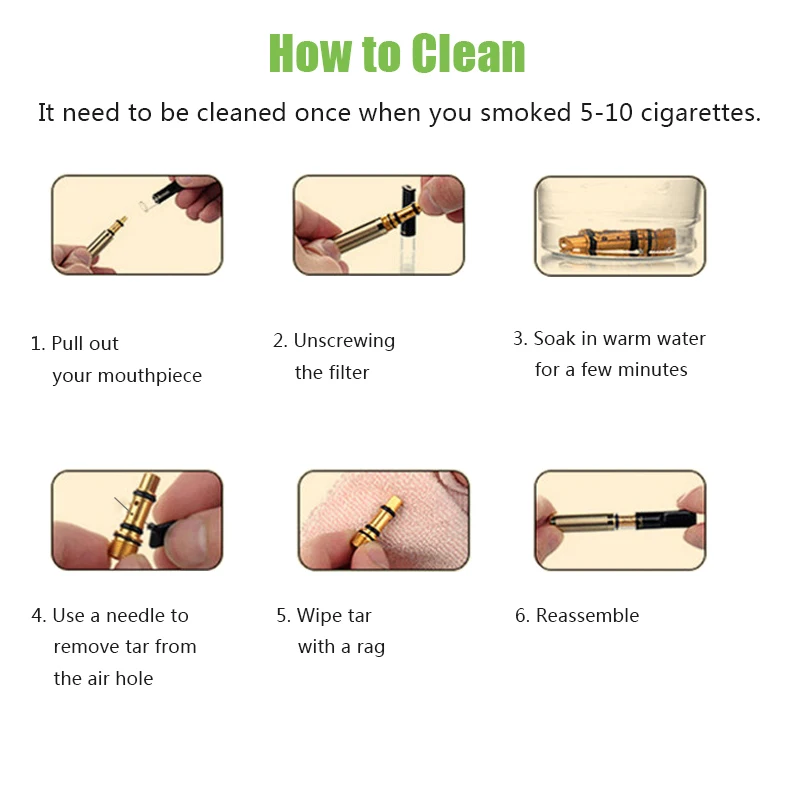 How to Clean

It need to be cleaned once when you smoked 5-10 cigarettes.

1. Pull out your mouthpiece

2. Unscrewing the filter

3. Soak in warm water for a few minutes

4. Use a needle to remove tar from the air hole

5. Wipe tar with a rag

6. Reassemble