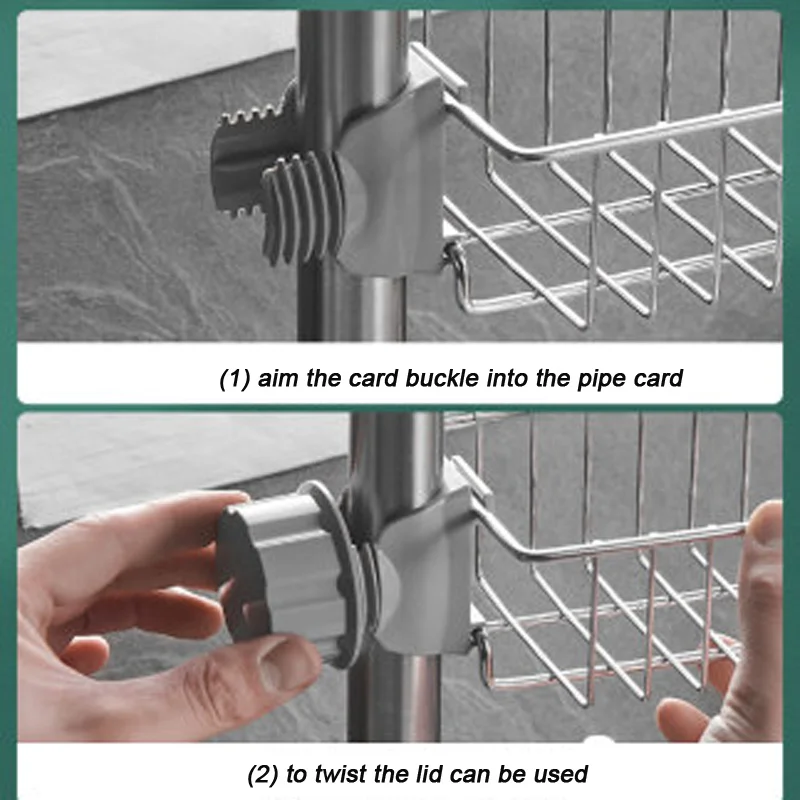 (1) aim the card buckle into the pipe card

(2) to twist the lid can be used