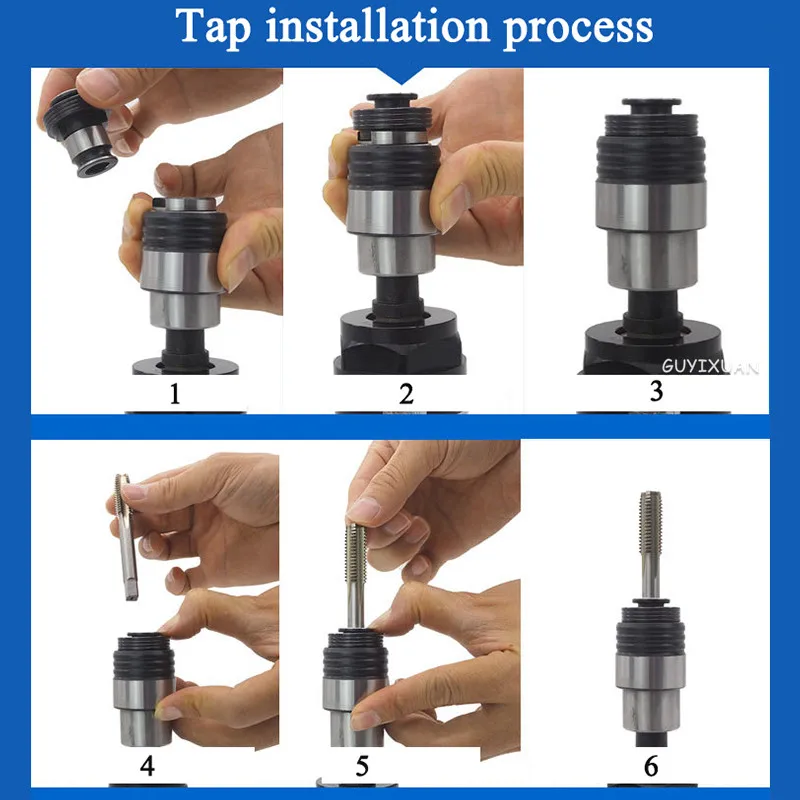 Tap installation process

1

2

GUYIXUAN

3

4

5

6