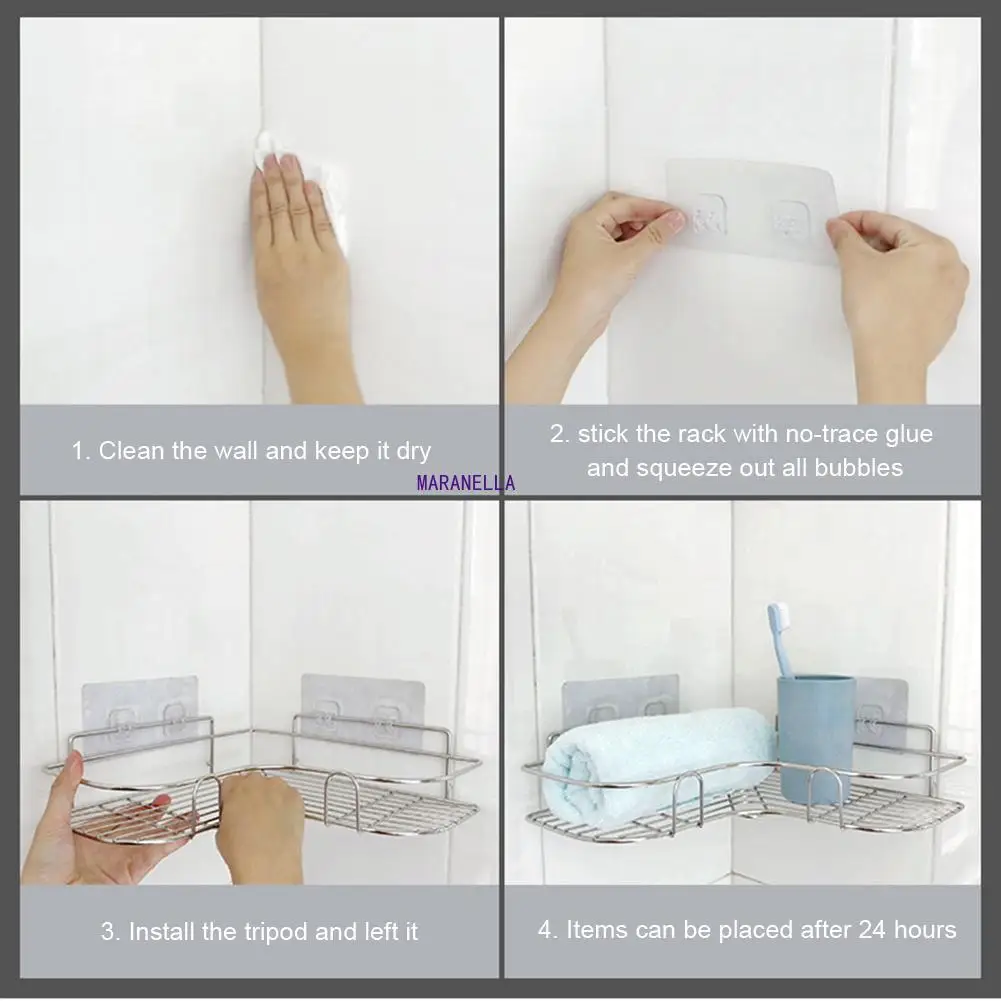 1. Clean the wall and keep it dry

2. stick the rack with no-trace glue and squeeze out all bubbles

MARANELLA

3. Install the tripod and left it

4. Items can be placed after 24 hours