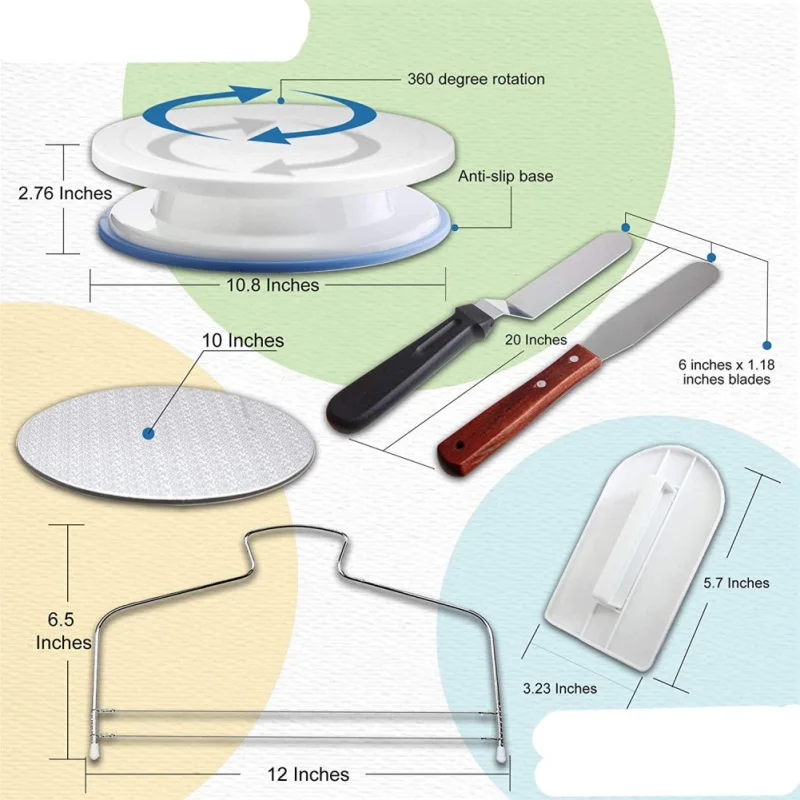 360 degree rotation

2.76 Inches

Anti-slip base

10.8 Inches

10 Inches

20 Inches

6 inches x 1.18 inches blades

6.5 Inches

5.7 Inches

3.23 Inches

12 Inches