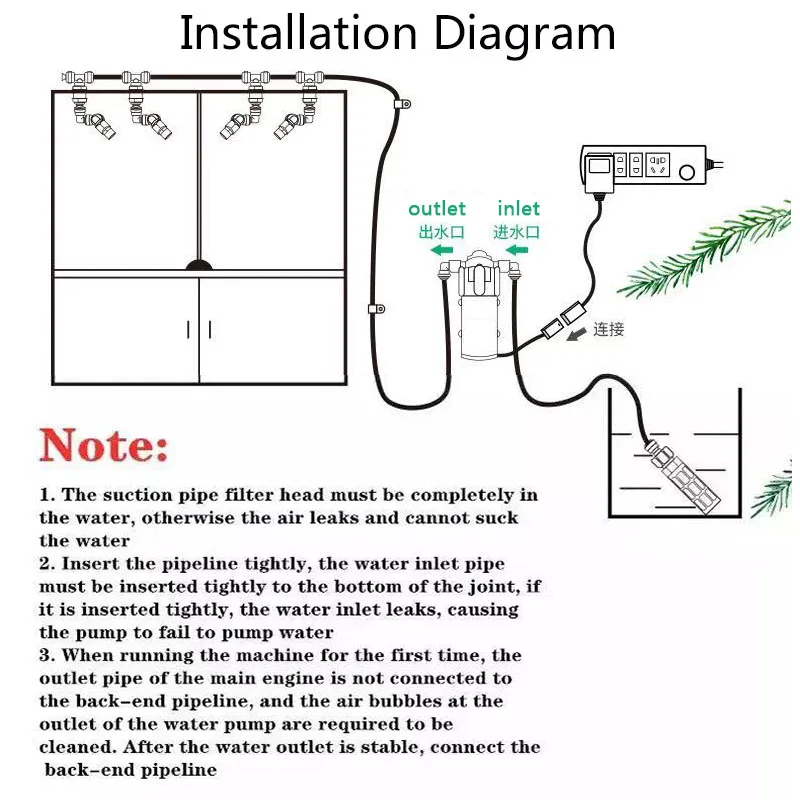 Installation Diagram

outlet
出水口

inlet
进水口

连接

Note:

1. The suction pipe filter head must be completely in the water, otherwise the air leaks and cannot suck the water
2. Insert the pipeline tightly, the water inlet pipe must be inserted tightly to the bottom of the joint, if it is inserted tightly, the water inlet leaks, causing the pump to fail to pump water
3. When running the machine for the first time, the outlet pipe of the main engine is not connected to the back-end pipeline, and the air bubbles at the outlet of the water pump are required to be cleaned. After the water outlet is stable, connect the back-end pipeline