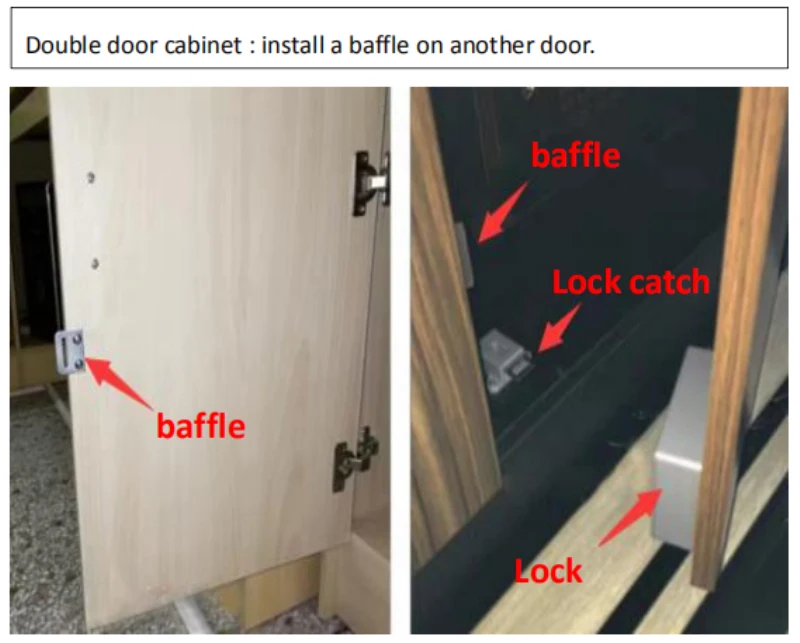 Double door cabinet : install a baffle on another door.

baffle

baffle

Lock catch

Lock