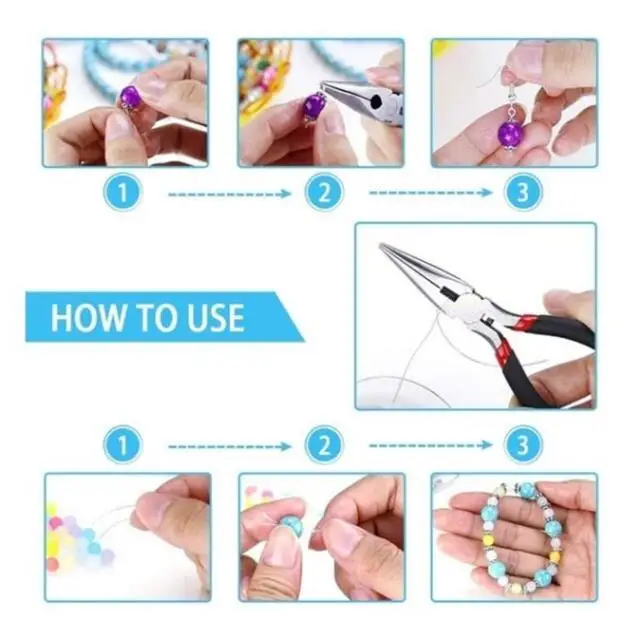 1
2
3
HOW TO USE
1
2
3