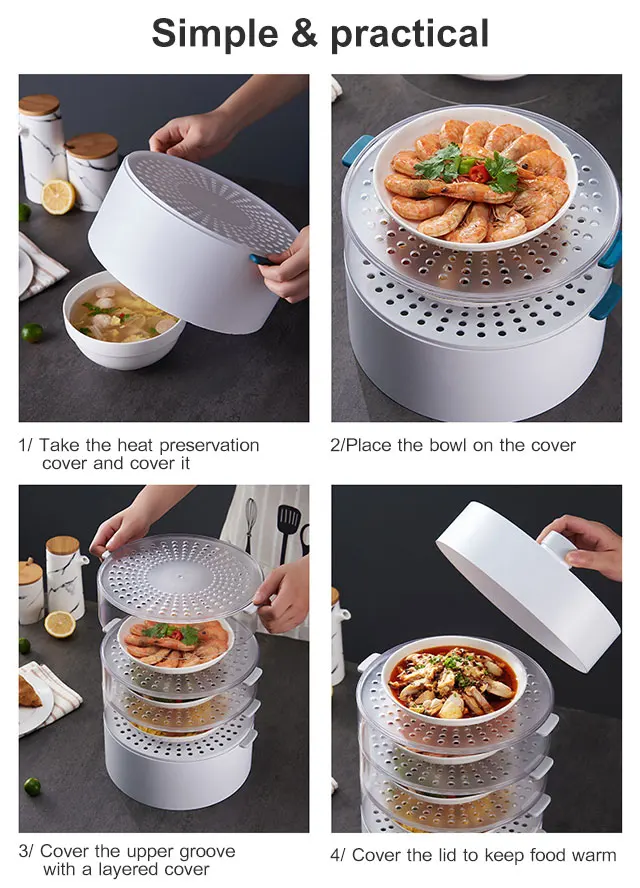 Simple & practical

1/ Take the heat preservation cover and cover it

2/Place the bowl on the cover

3/ Cover the upper groove with a layered cover

4/ Cover the lid to keep food warm