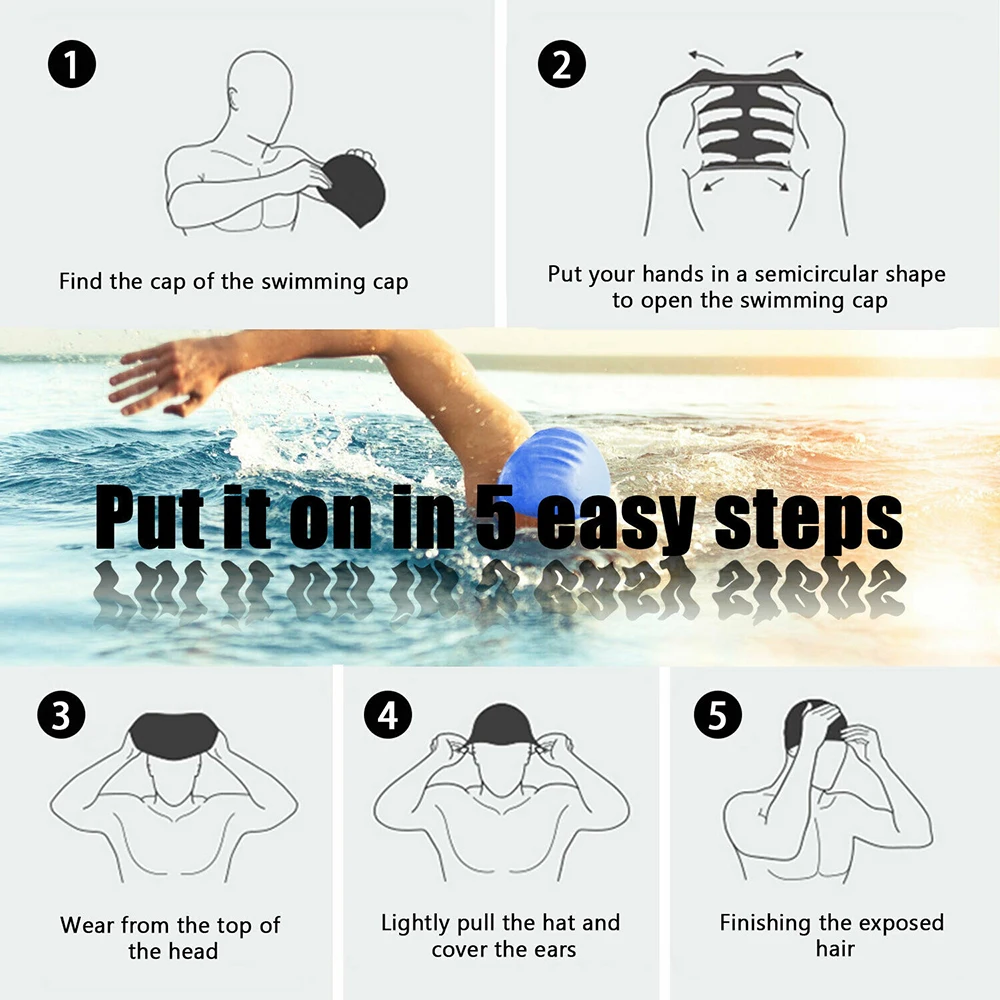 1

Find the cap of the swimming cap

2

Put your hands in a semicircular shape to open the swimming cap

Put it on in 5 easy steps

3

Wear from the top of the head

4

Lightly pull the hat and cover the ears

5

Finishing the exposed hair