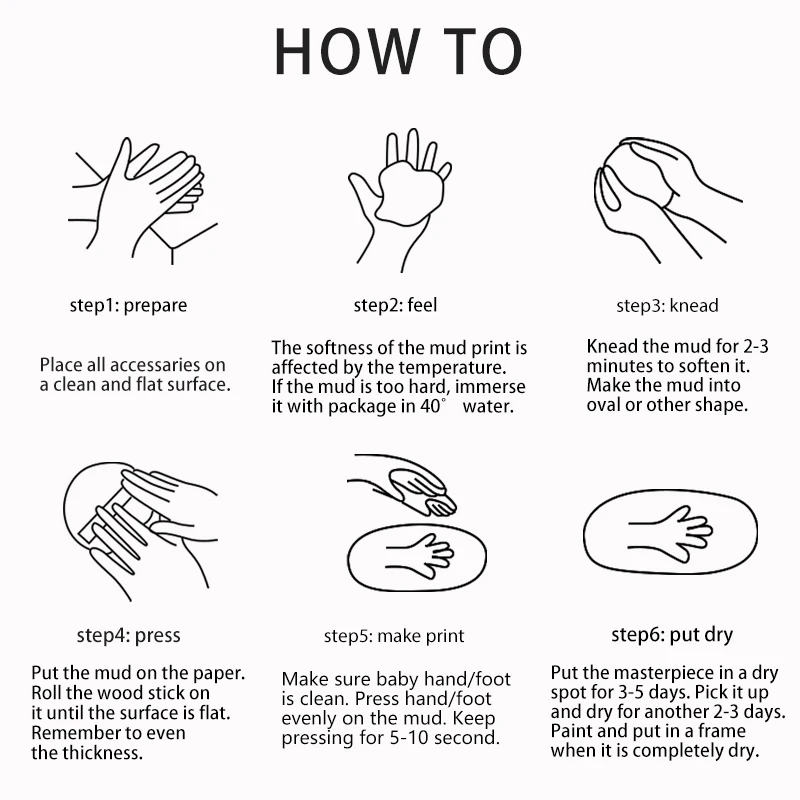 HOW TO

step1: prepare

Place all accessaries on a clean and flat surface.

step2: feel

The softness of the mud print is affected by the temperature. If the mud is too hard, immerse it with package in 40° water.

step3: knead

Knead the mud for 2-3 minutes to soften it. Make the mud into oval or other shape.

step4: press

Put the mud on the paper. Roll the wood stick on it until the surface is flat. Remember to even the thickness.

step5: make print

Make sure baby hand/foot is clean. Press hand/foot evenly on the mud. Keep pressing for 5-10 second.

step6: put dry

Put the masterpiece in a dry spot for 3-5 days. Pick it up and dry for another 2-3 days. Paint and put in a frame when it is completely dry.