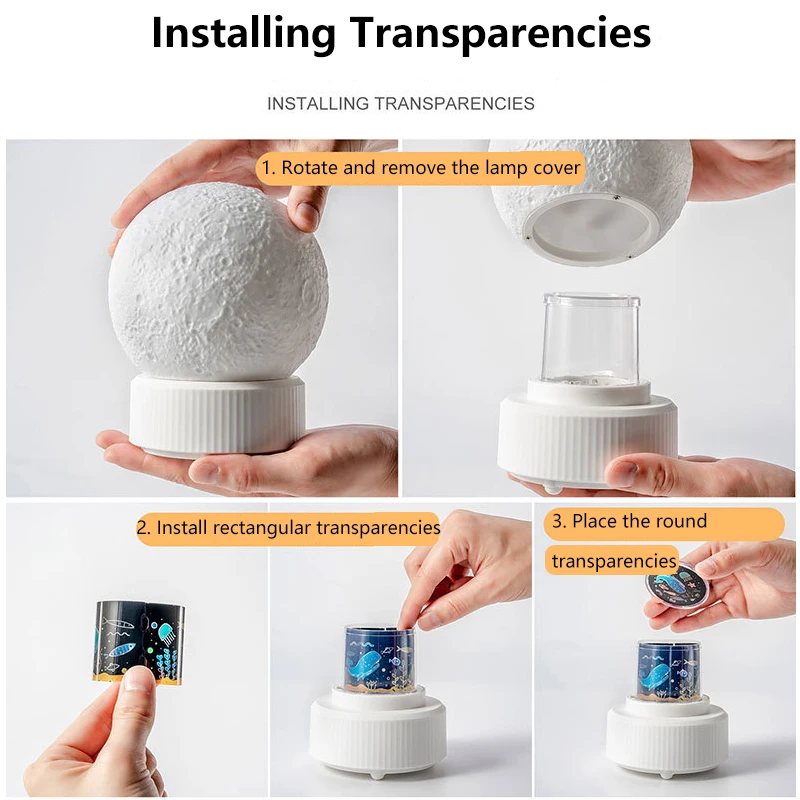 Installing Transparencies

INSTALLING TRANSPARENCIES

1. Rotate and remove the lamp cover

2. Install rectangular transparencies

3. Place the round transparencies