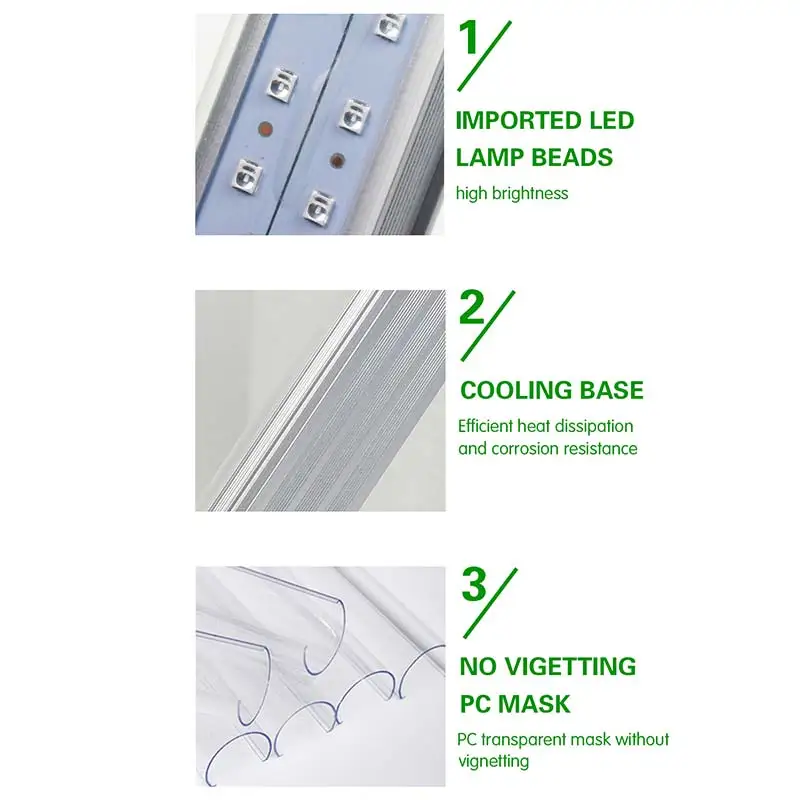 1/

IMPORTED LED LAMP BEADS

high brightness

2/

COOLING BASE

Efficient heat dissipation and corrosion resistance

3/

NO VIGETTING PC MASK

PC transparent mask without vignetting