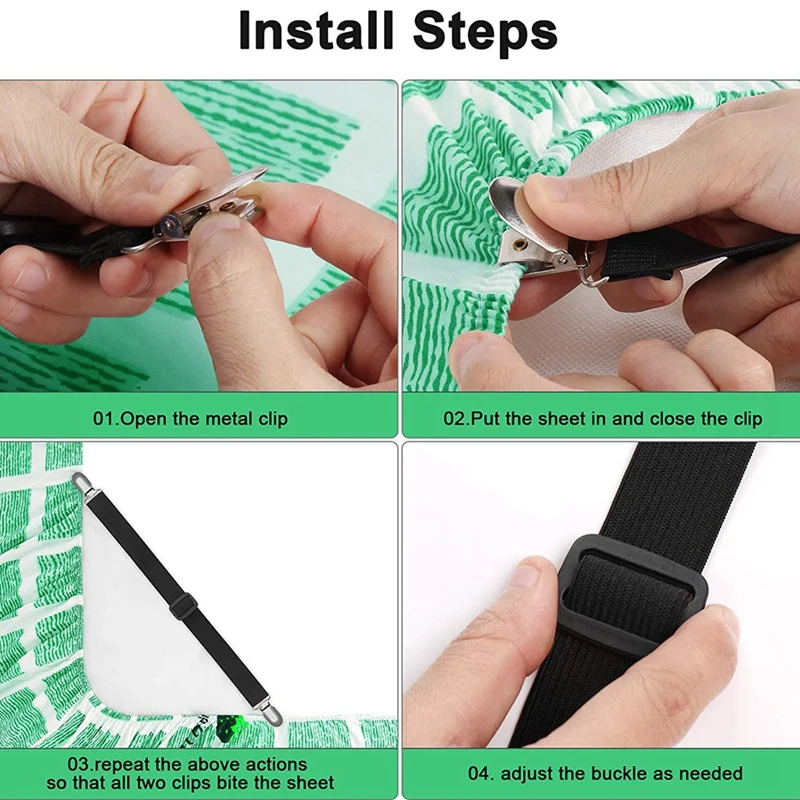 Install Steps

01.Open the metal clip

02.Put the sheet in and close the clip

03.repeat the above actions so that all two clips bite the sheet

04. adjust the buckle as needed