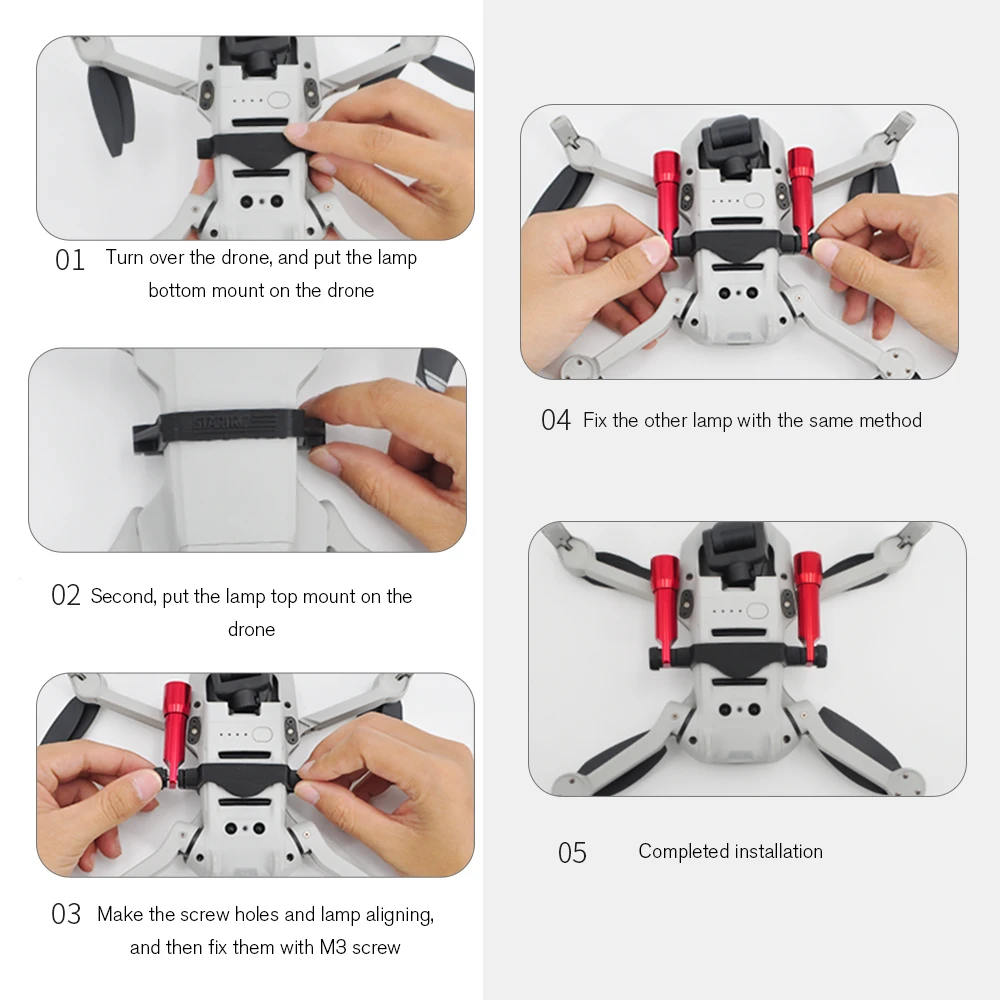 01 Turn over the drone, and put the lamp bottom mount on the drone

STARTRC

02 Second, put the lamp top mount on the drone

03 Make the screw holes and lamp aligning, and then fix them with M3 screw

04 Fix the other lamp with the same method

05 Completed installation