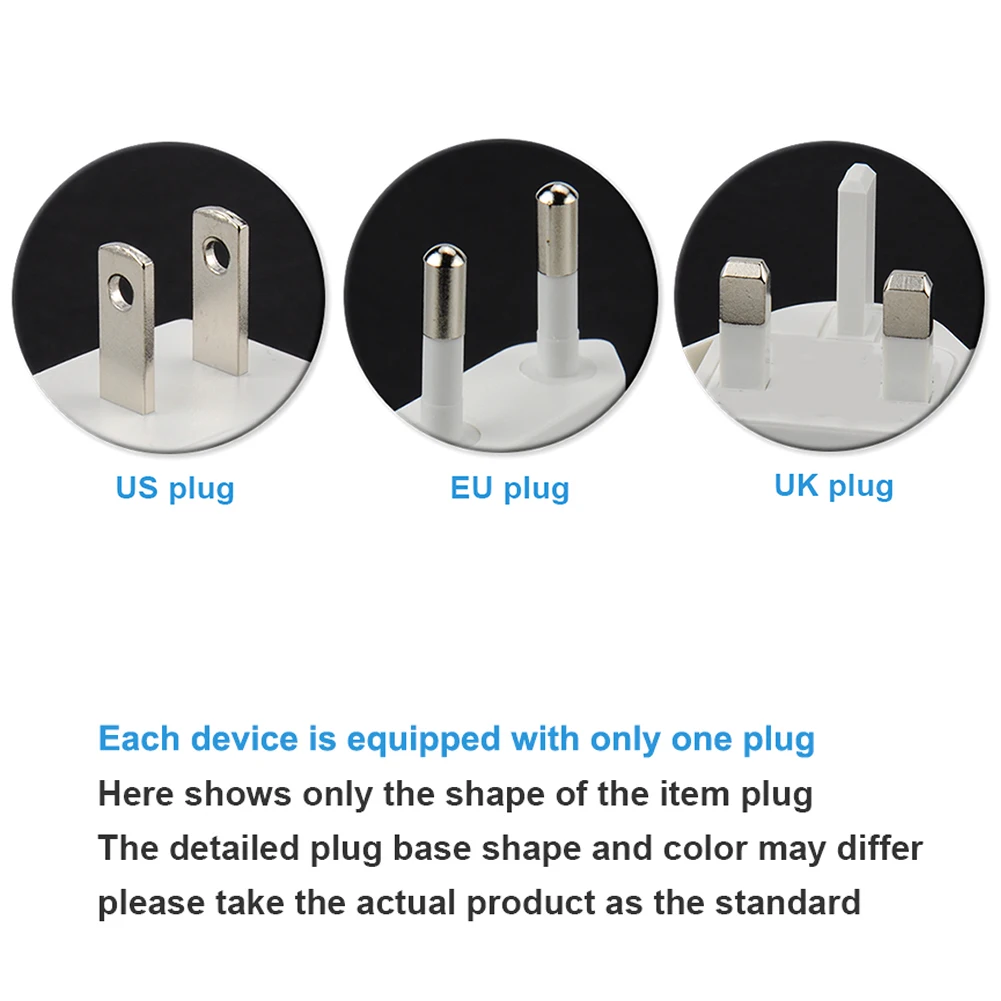 US plug

EU plug

UK plug

Each device is equipped with only one plug
Here shows only the shape of the item plug
The detailed plug base shape and color may differ
please take the actual product as the standard