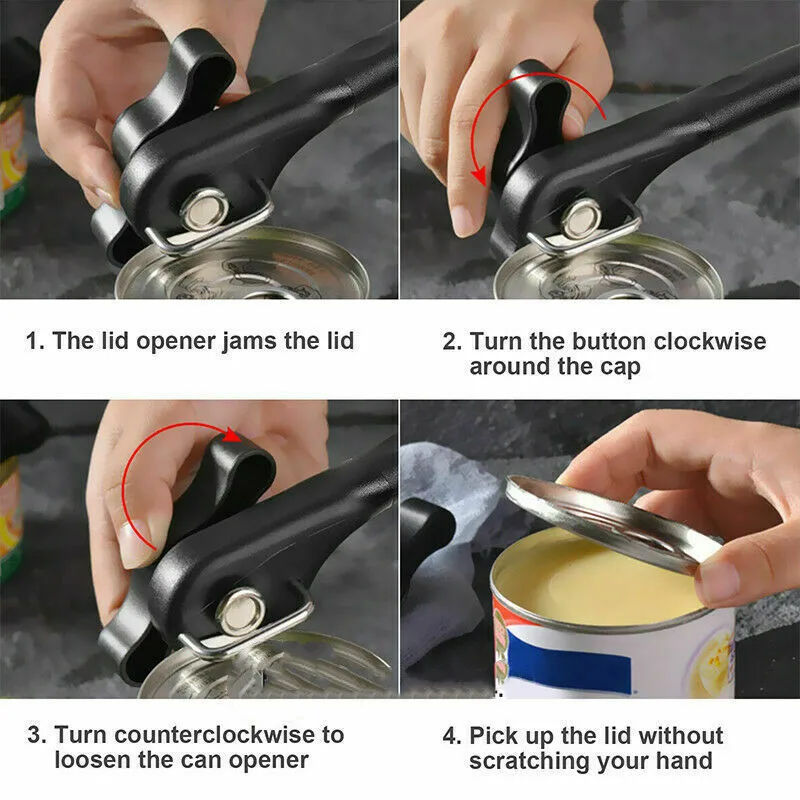 1. The lid opener jams the lid

2. Turn the button clockwise around the cap

3. Turn counterclockwise to loosen the can opener

4. Pick up the lid without scratching your hand