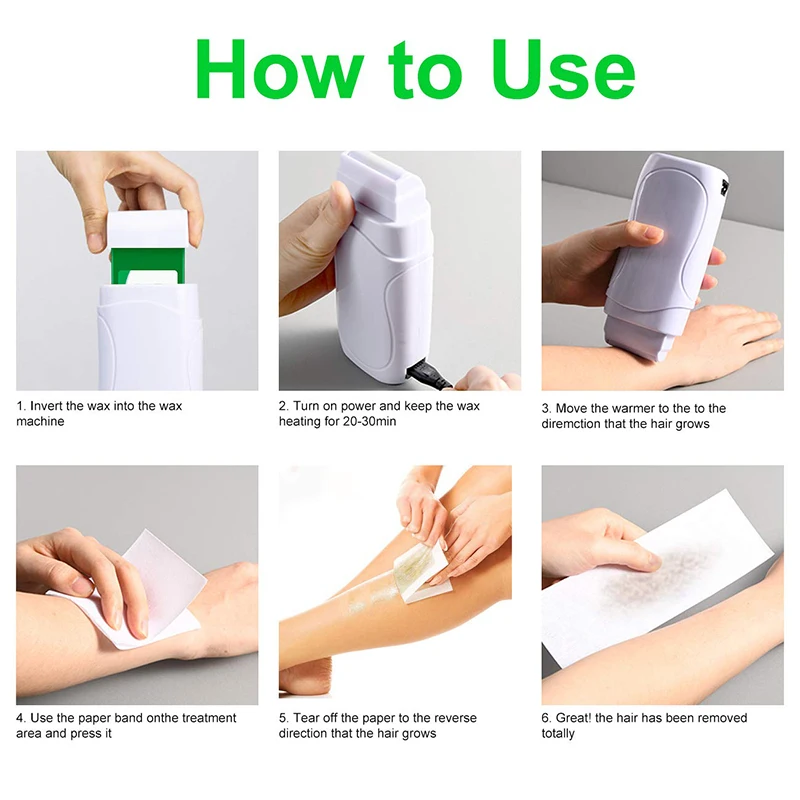 How to Use

1. Invert the wax into the wax machine

2. Turn on power and keep the wax heating for 20-30min

3. Move the warmer to the to the diremction that the hair grows

4. Use the paper band onthe treatment area and press it

5. Tear off the paper to the reverse direction that the hair grows

6. Great! the hair has been removed totally