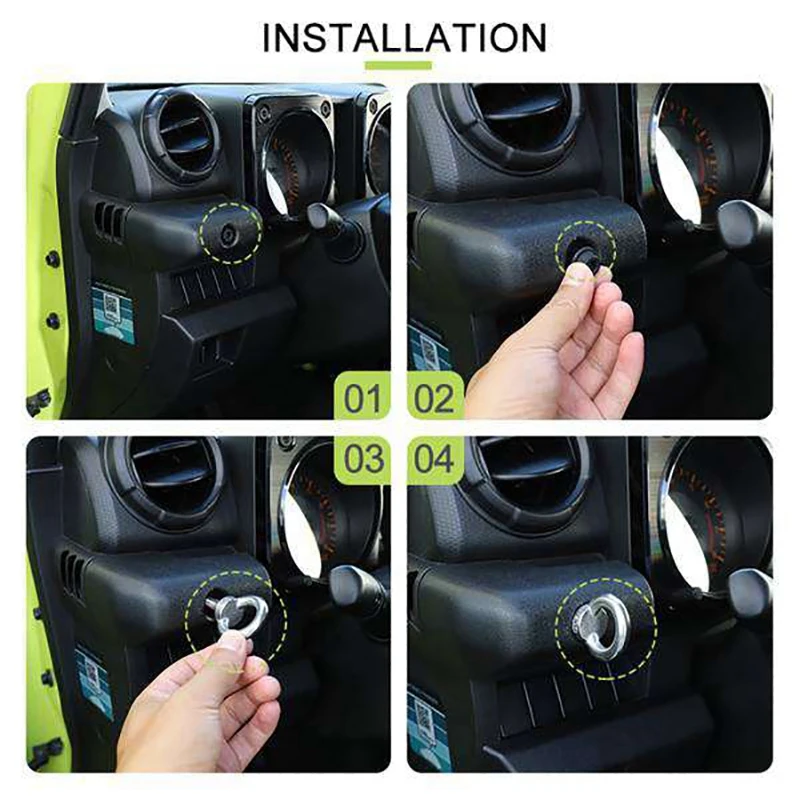 INSTALLATION

01

02

03

04