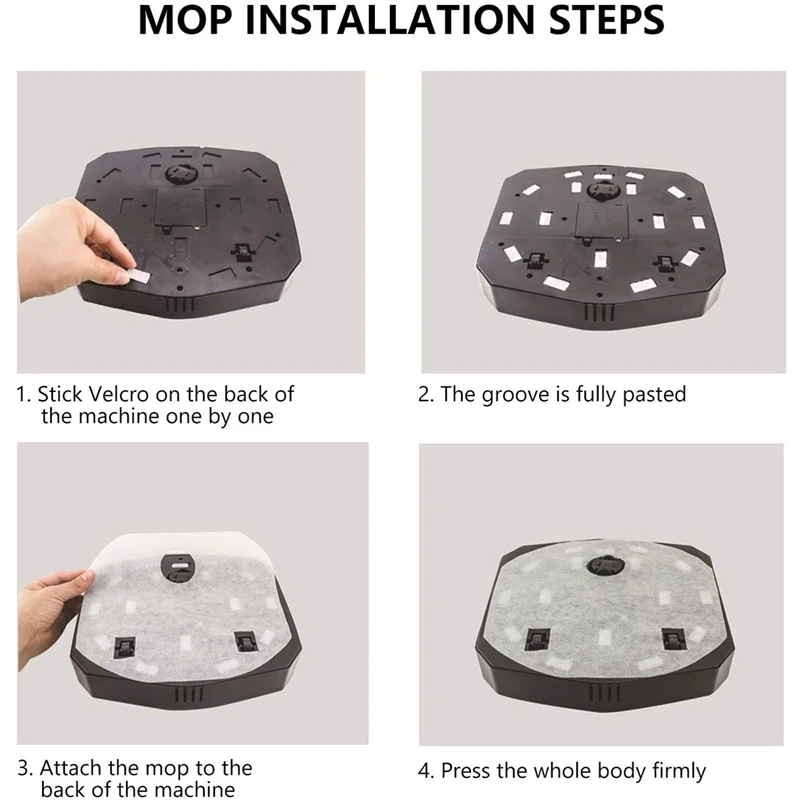 MOP INSTALLATION STEPS

1. Stick Velcro on the back of the machine one by one

2. The groove is fully pasted

3. Attach the mop to the back of the machine

4. Press the whole body firmly