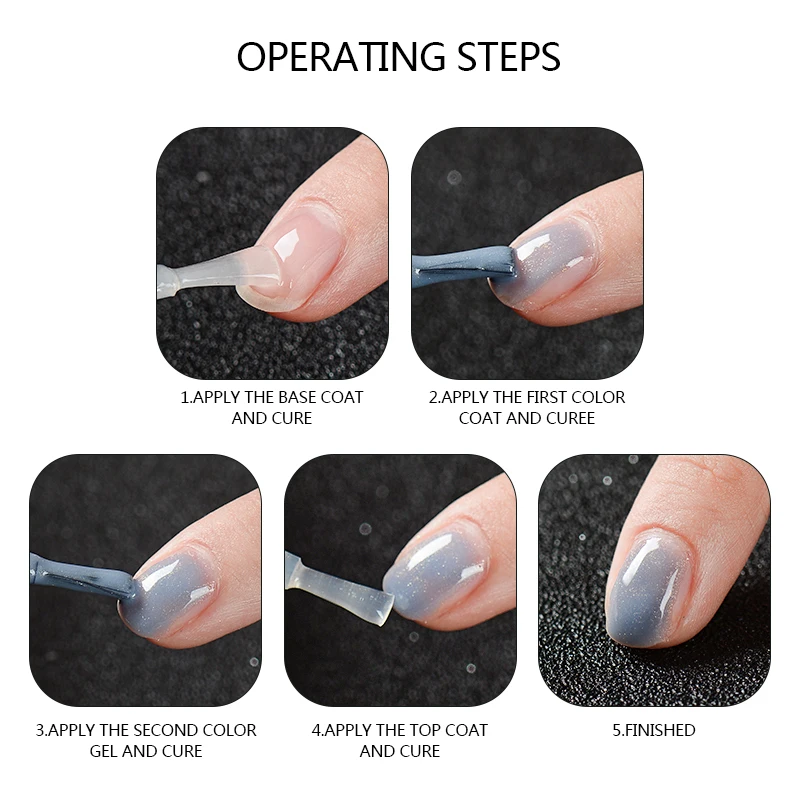 OPERATING STEPS

1.APPLY THE BASE COAT AND CURE

2.APPLY THE FIRST COLOR COAT AND CUREE

3.APPLY THE SECOND COLOR GEL AND CURE

4.APPLY THE TOP COAT AND CURE

5.FINISHED